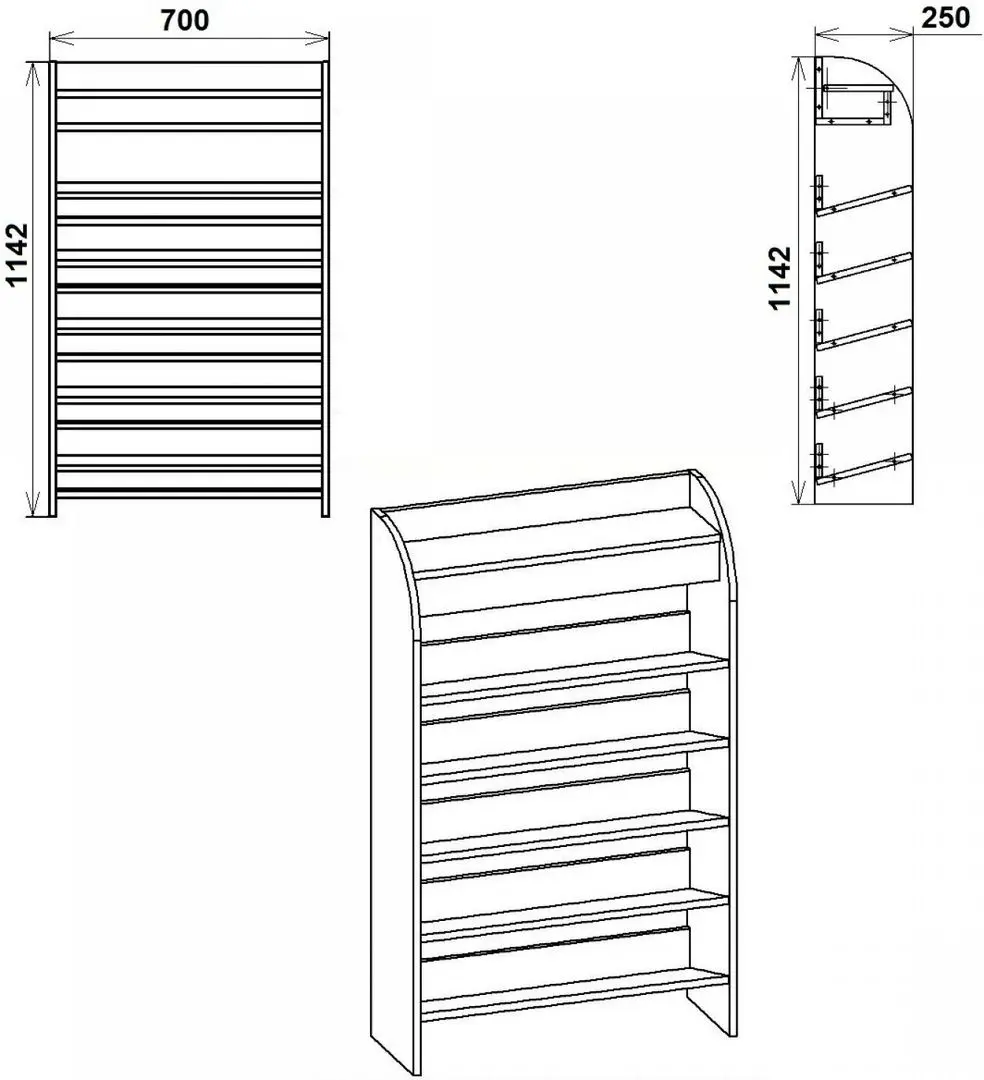 700
1142
250
1142