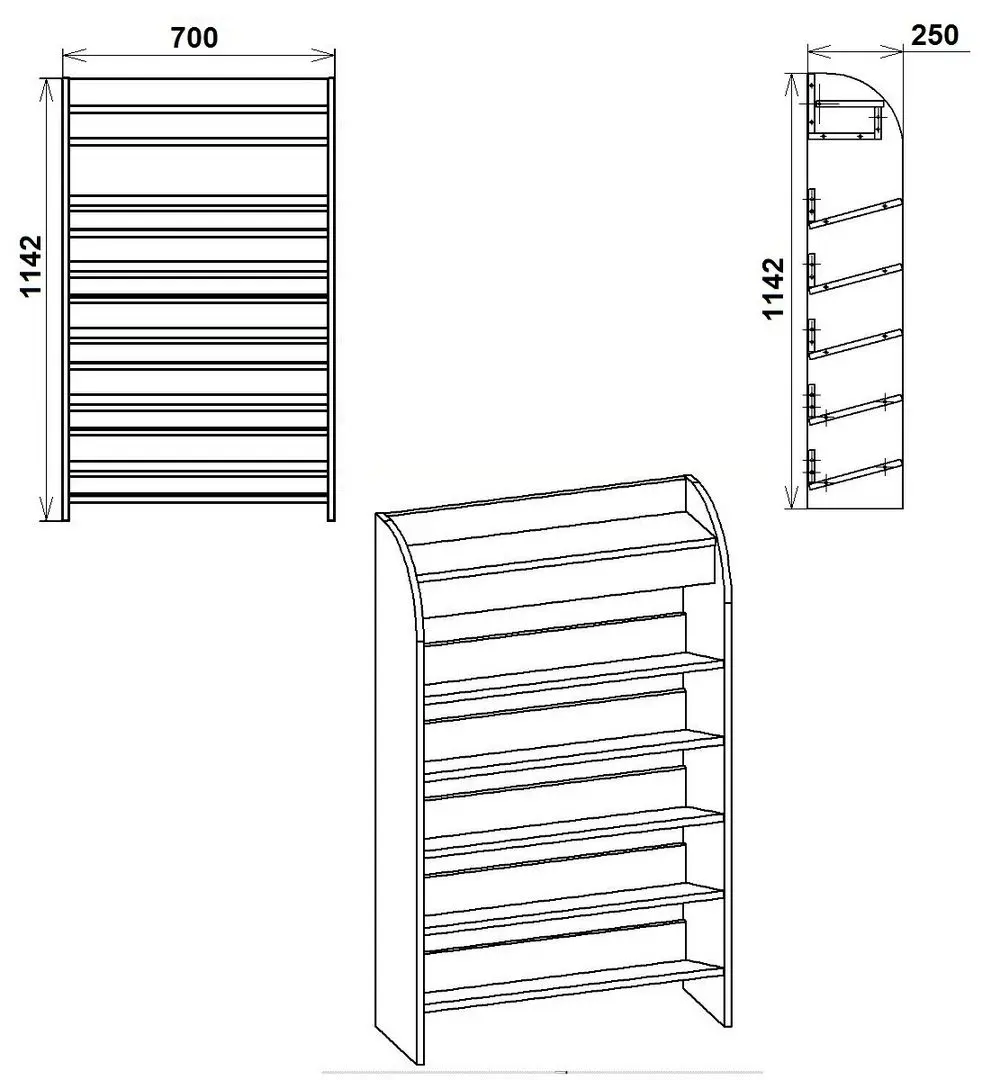 700

1142

250

1142