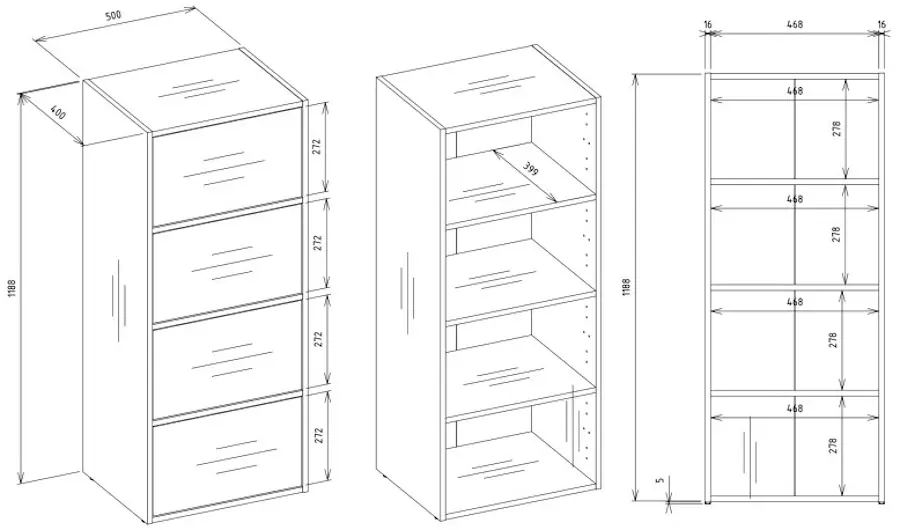 500
400
1188
272
272
272
272
399
16
468
16
1188
468
278
468
278
468
278
468
278
5