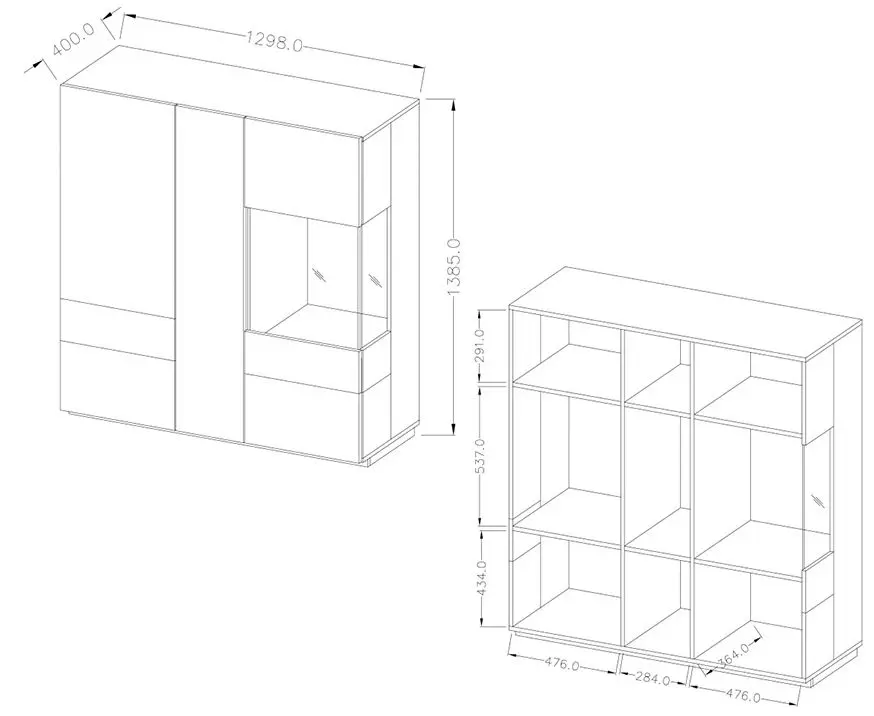 400.0
1298.0
1385.0
291.0
537.0
434.0
476.0
284.0
364.0
476.0