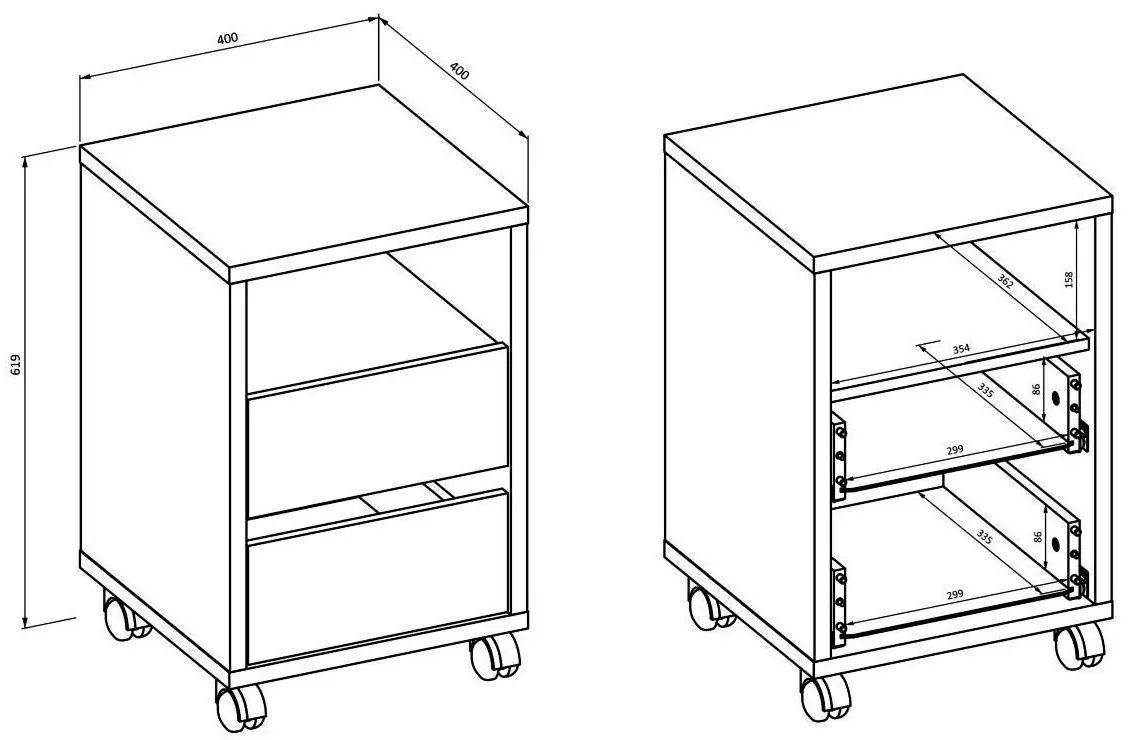 400
400
619
362
158
354
335
86
299
335
86
299