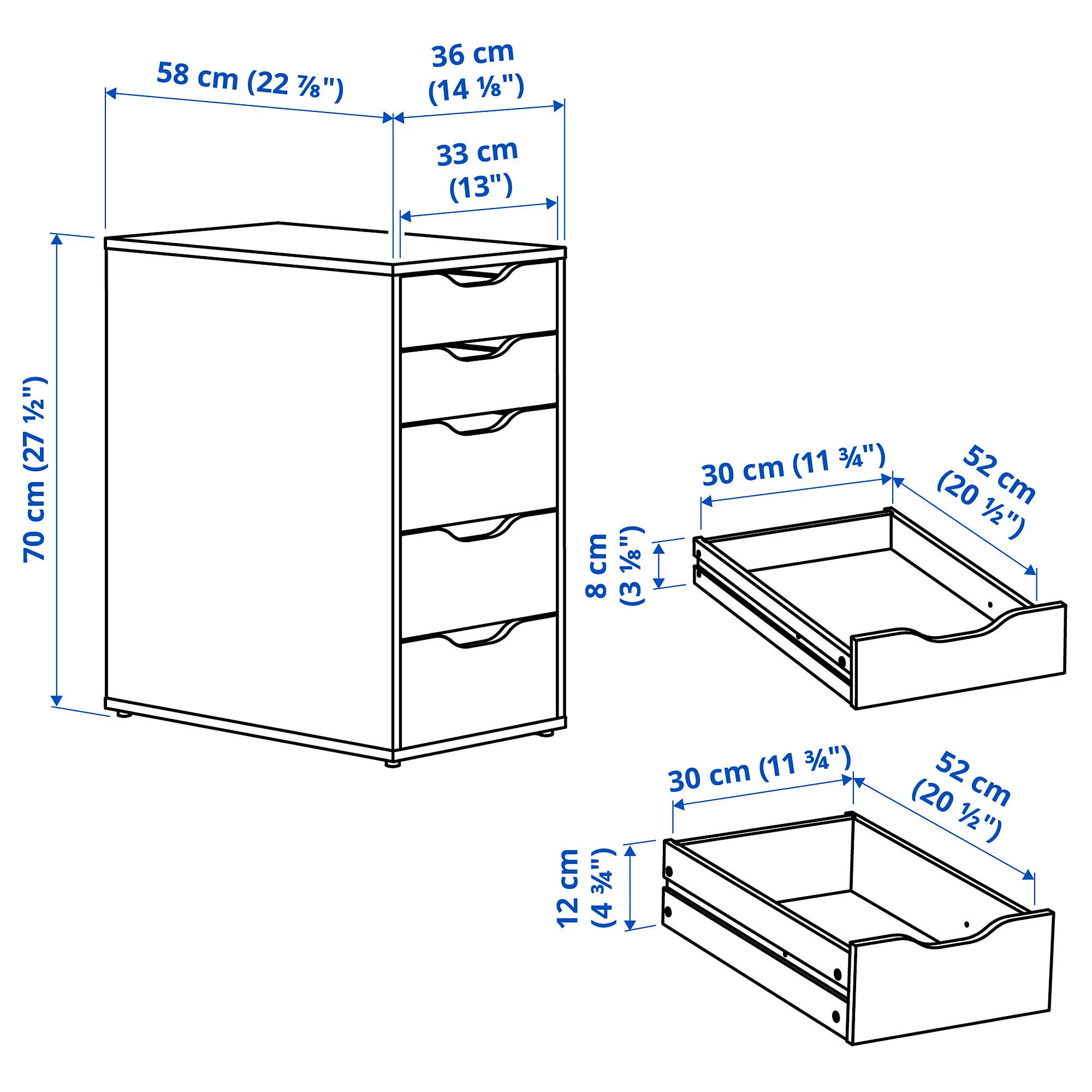 58 cm (22 ⅞")

36 cm (14 ⅛")

33 cm (13")

70 cm (27 ½")

30 cm (11 ¾")

52 cm (20 ½")

8 cm (3 ⅛")

30 cm (11 ¾")

52 cm (20 ½")

12 cm (4 ¾")