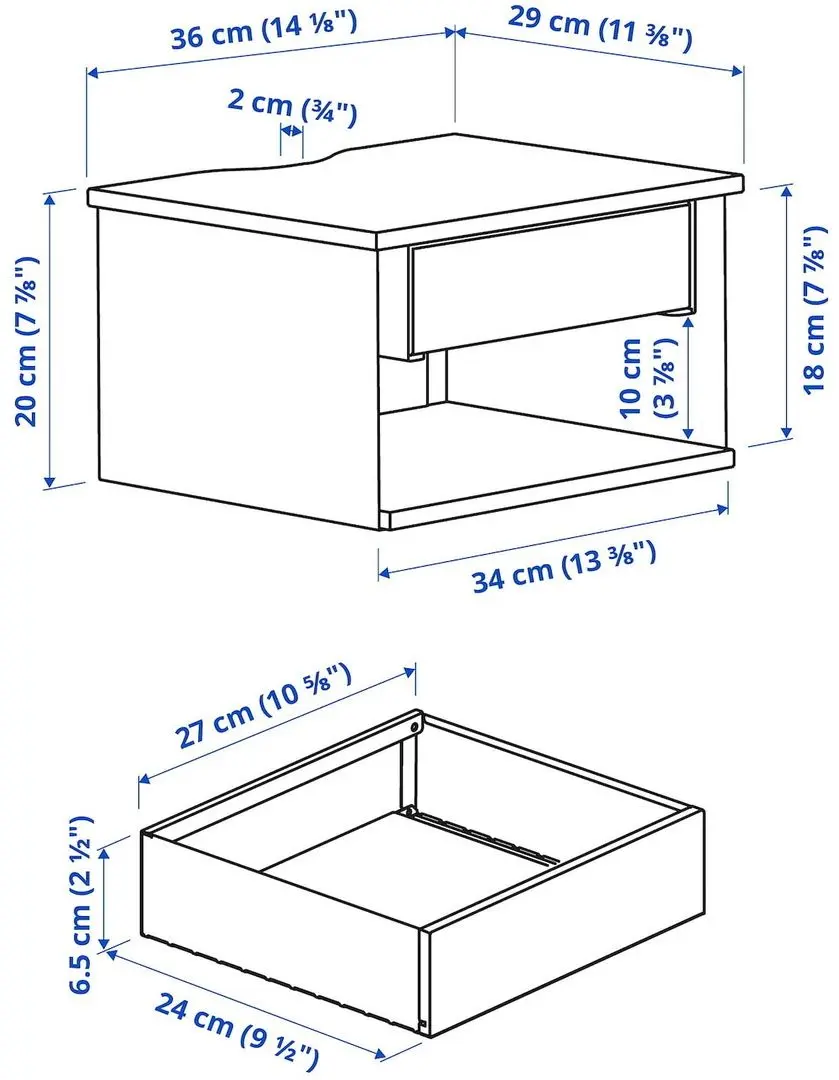 36 cm (14 ⅛")
29 cm (11 ⅜")
2 cm (¾")
20 cm (7 ⅞")
18 cm (7 ⅞")
10 cm (3 ⅞")
34 cm (13 ⅜")
27 cm (10 ⅝")
6.5 cm (2 ½")
24 cm (9 ½")