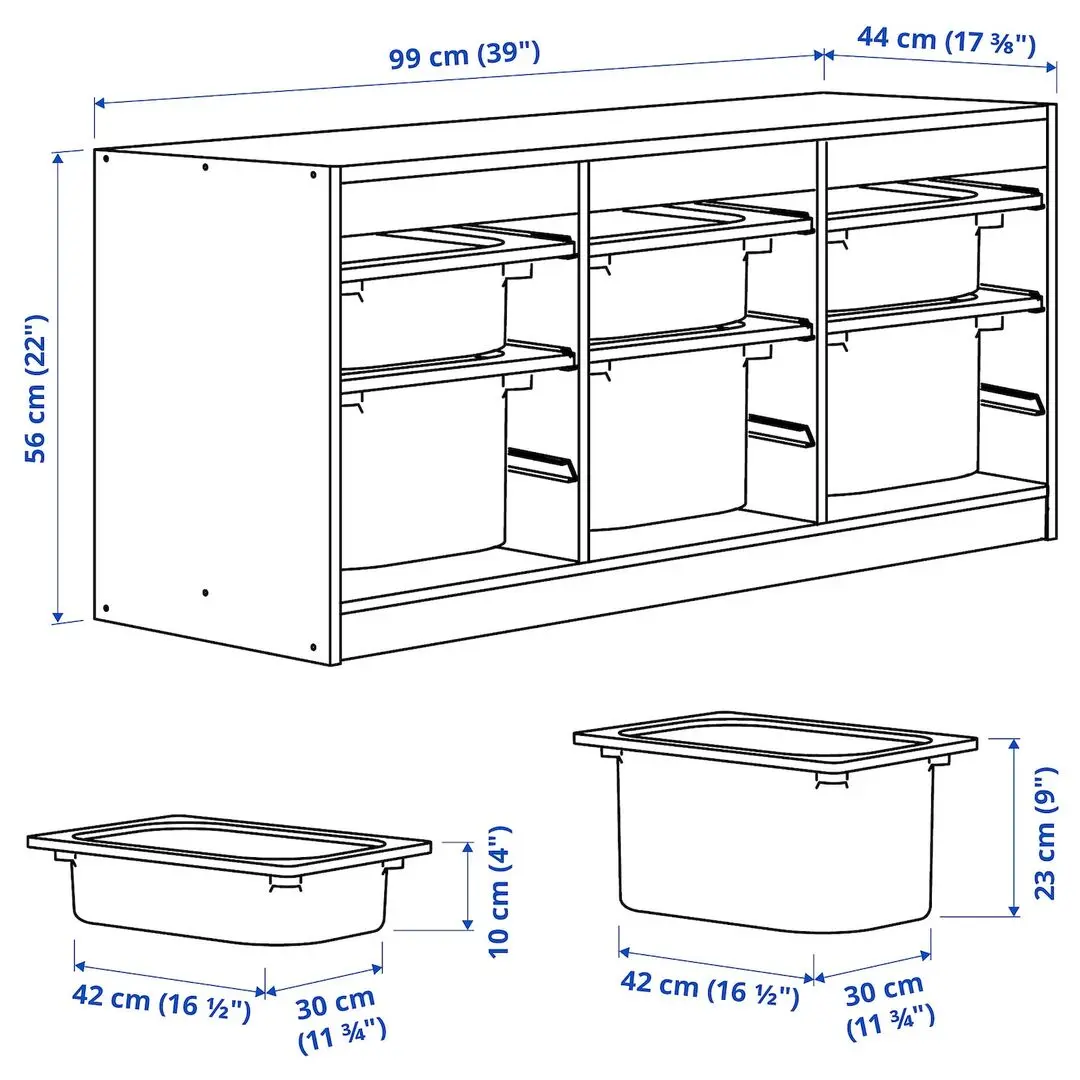 99 cm (39")

44 cm (17 ⅜")

56 cm (22")

10 cm (4")

42 cm (16 ½")

30 cm (11 ¾")

23 cm (9")

42 cm (16 ½")

30 cm (11 ¾")