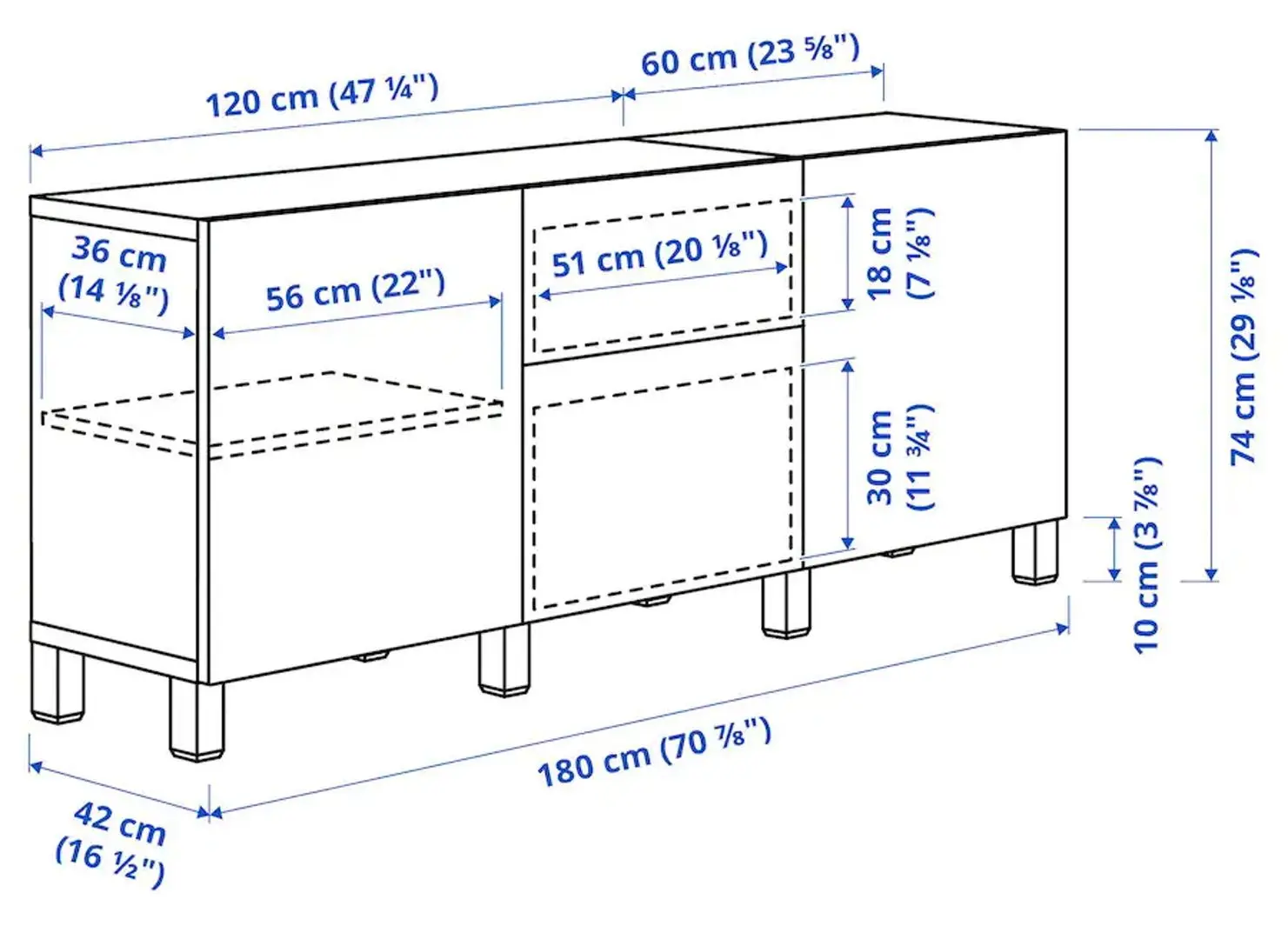 120 cm (47 ¼")

60 cm (23 ⅝")

36 cm (14 ⅛")

56 cm (22")

51 cm (20 ⅛")

18 cm (7 ⅛")

30 cm (11 ¾")

74 cm (29 ⅛")

10 cm (3 ⅞")

180 cm (70 ⅞")

42 cm (16 ½")