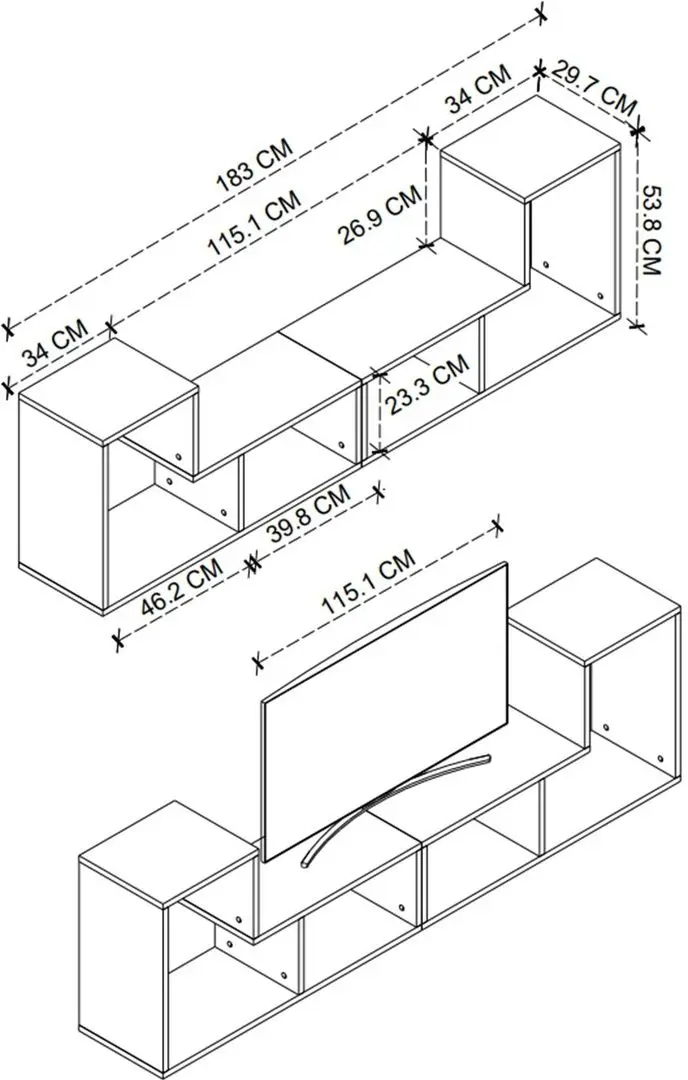 183 CM
34 CM
29.7 CM
115.1 CM
26.9 CM
53.8 CM
34 CM
23.3 CM
39.8 CM
46.2 CM
115.1 CM