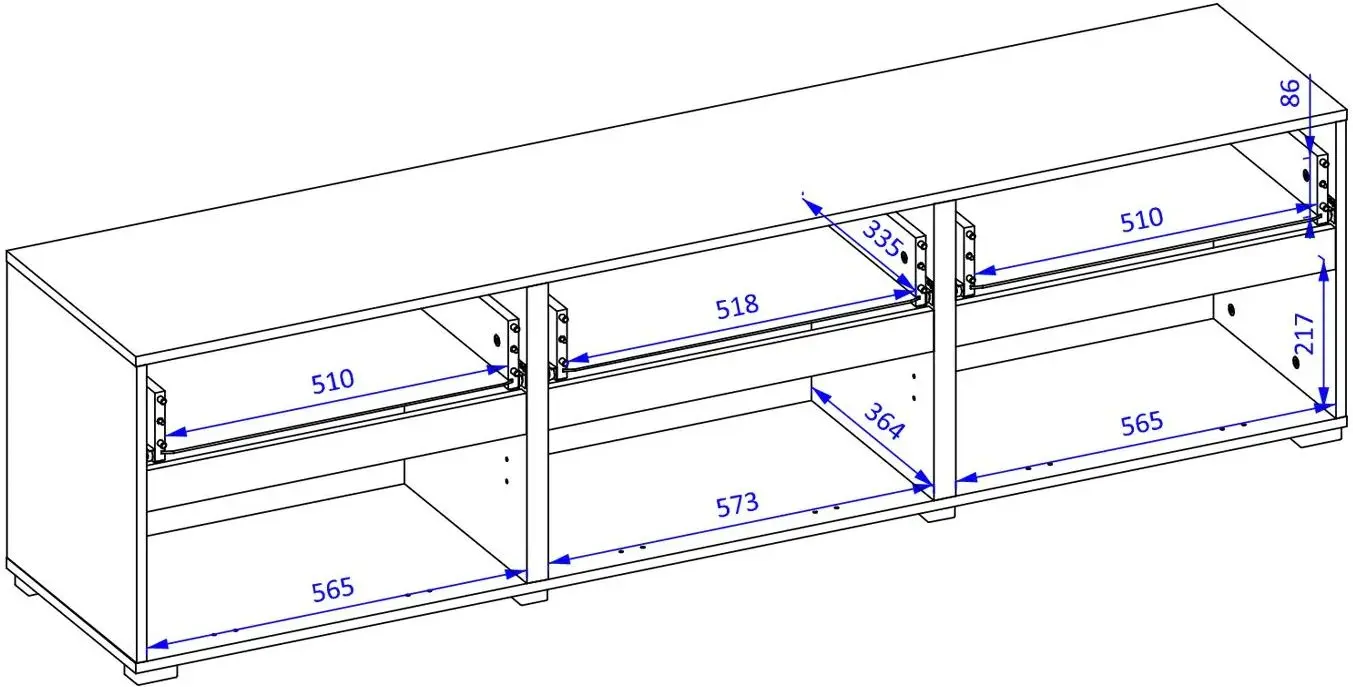 86
335
510
518
510
217
364
565
573
565