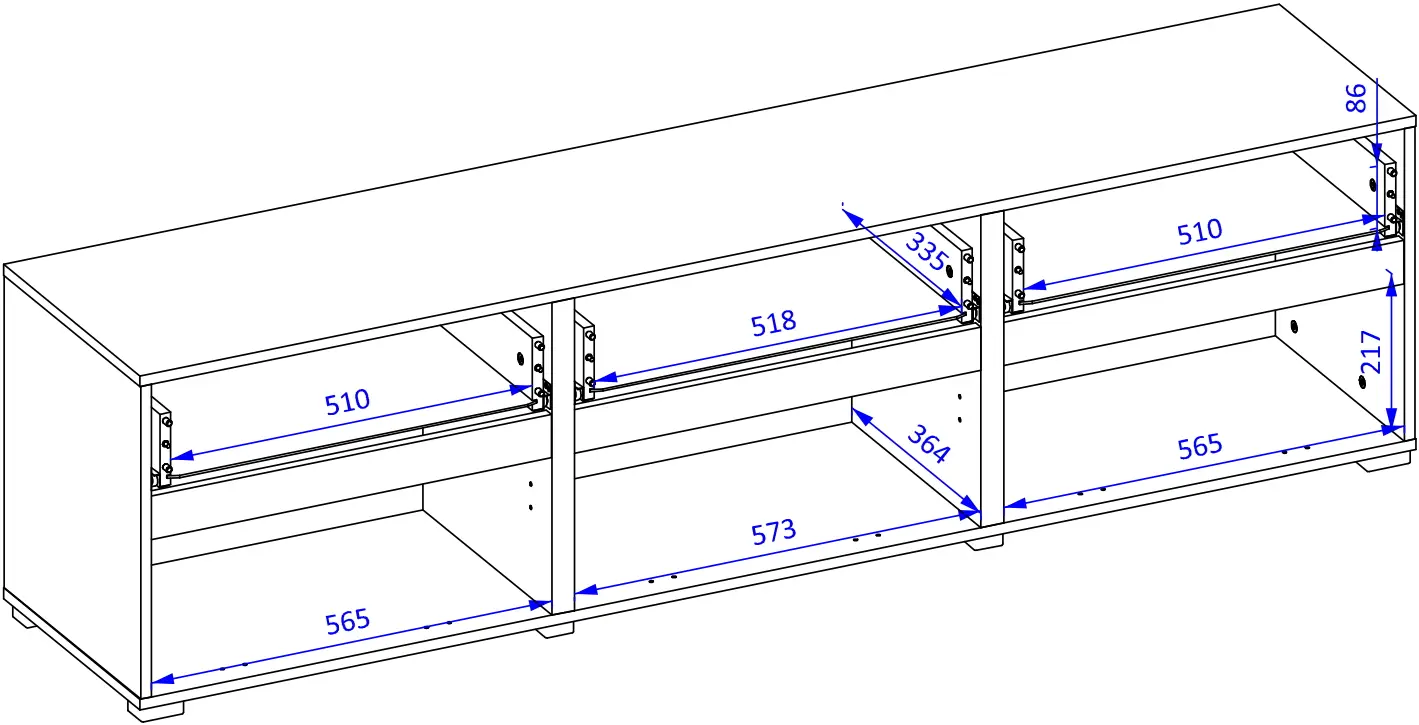 86
335
510
518
510
217
364
565
573
565