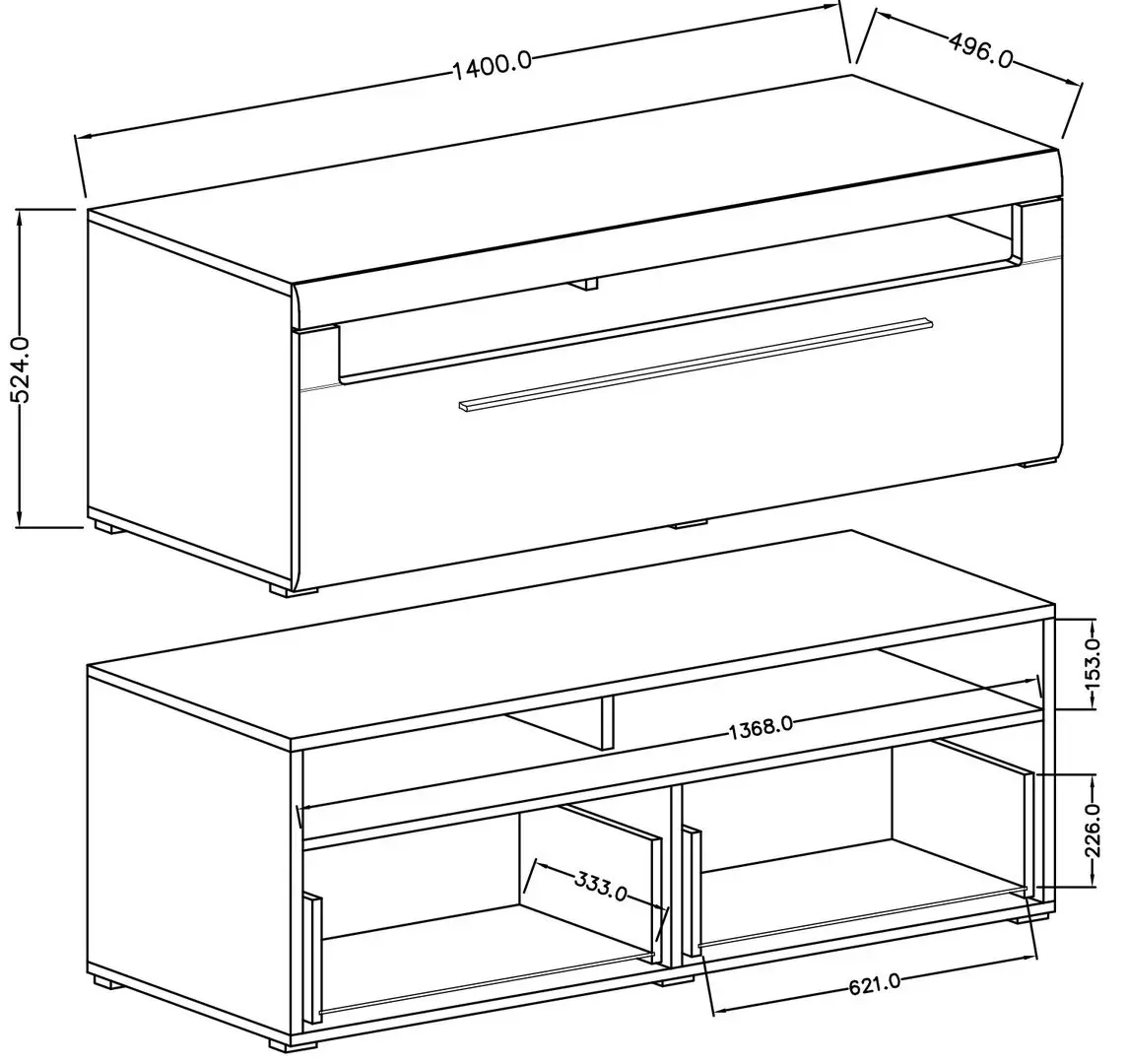 1400.0
496.0
524.0
153.0
1368.0
226.0
333.0
621.0