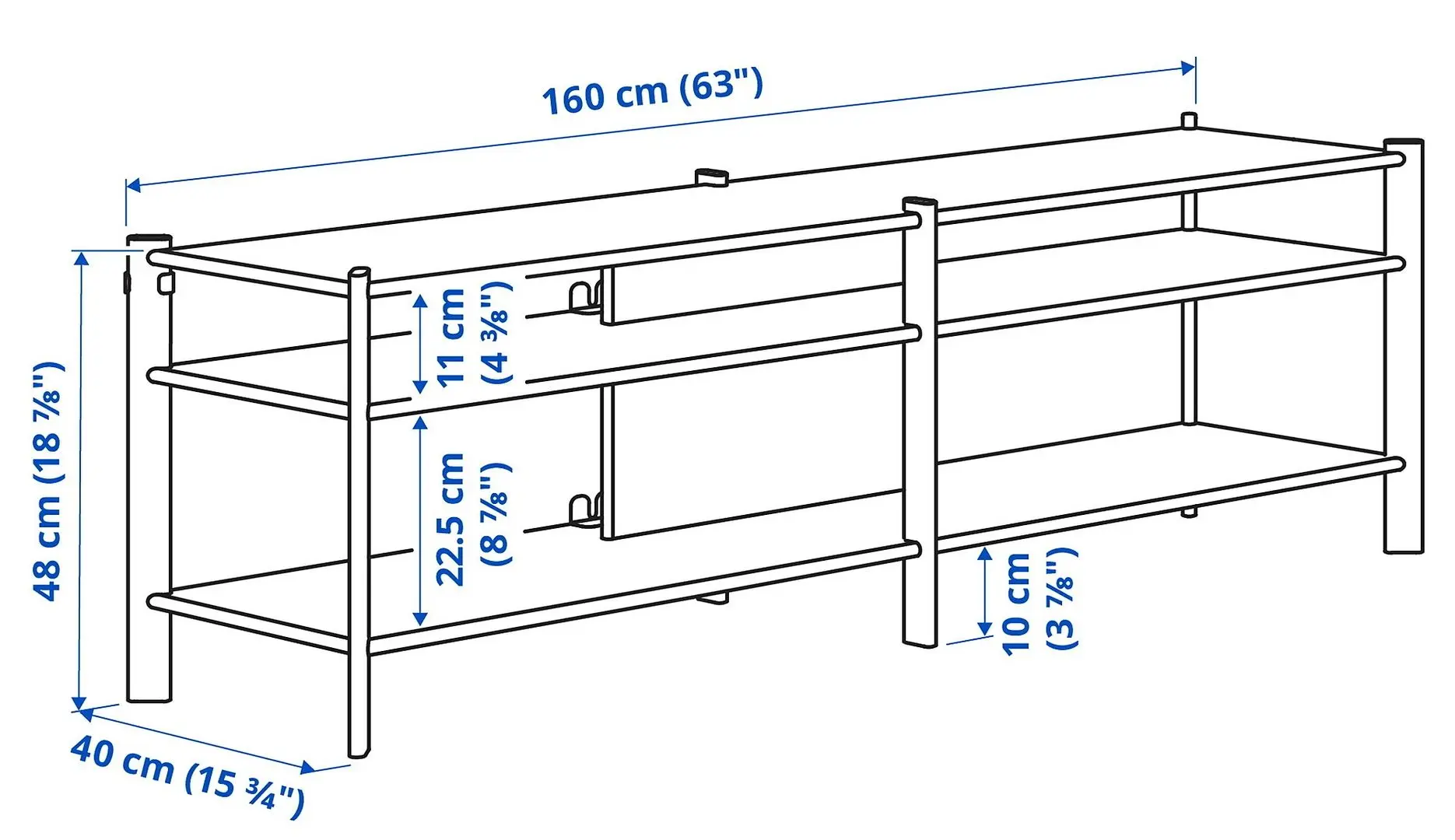 160 cm (63")

48 cm (18 ⅞")

11 cm (4 ⅜")

22.5 cm (8 ⅞")

10 cm (3 ⅞")

40 cm (15 ¾")