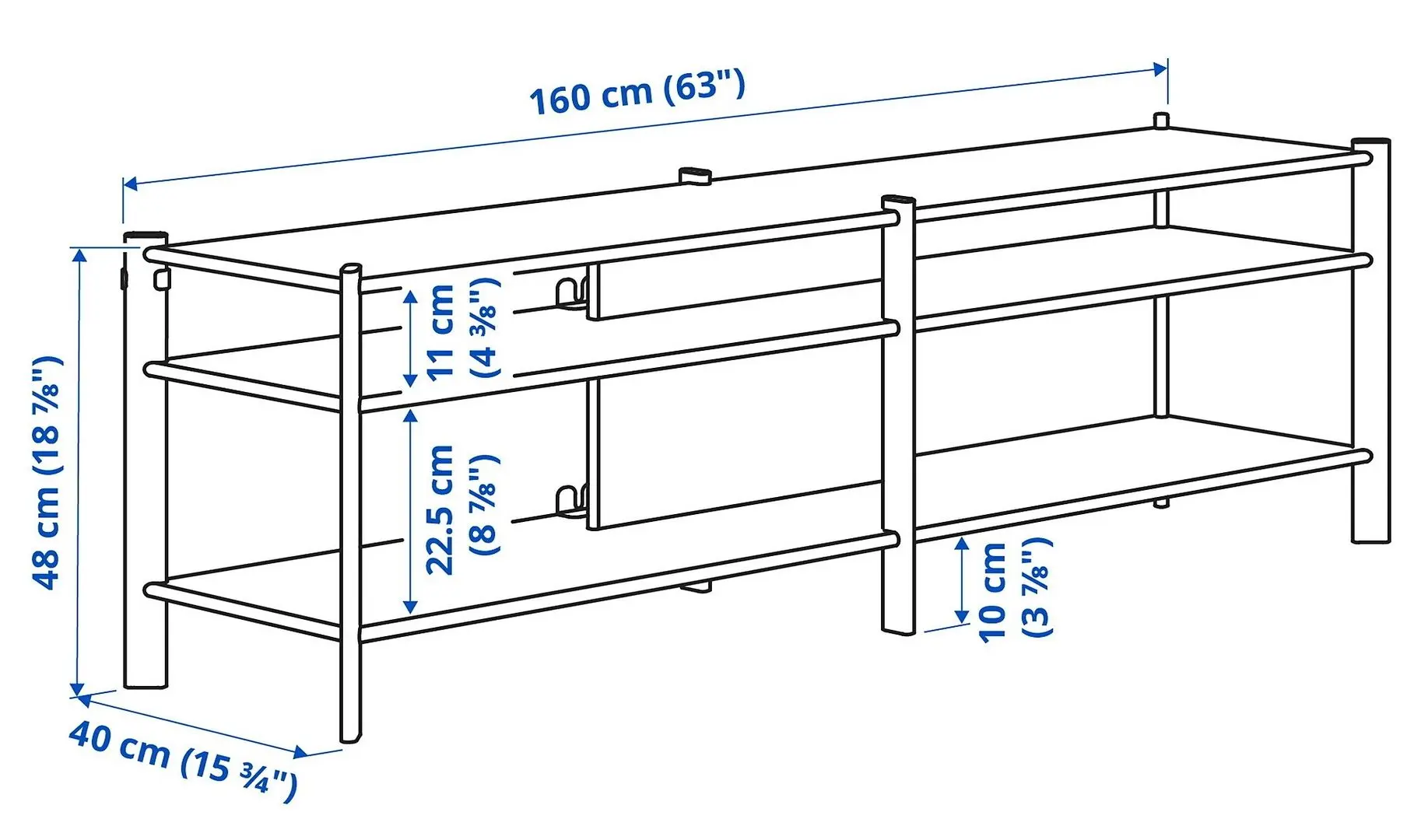 160 cm (63")

48 cm (18 ⅞")

11 cm (4 ⅜")

22.5 cm (8 ⅞")

10 cm (3 ⅞")

40 cm (15 ¾")