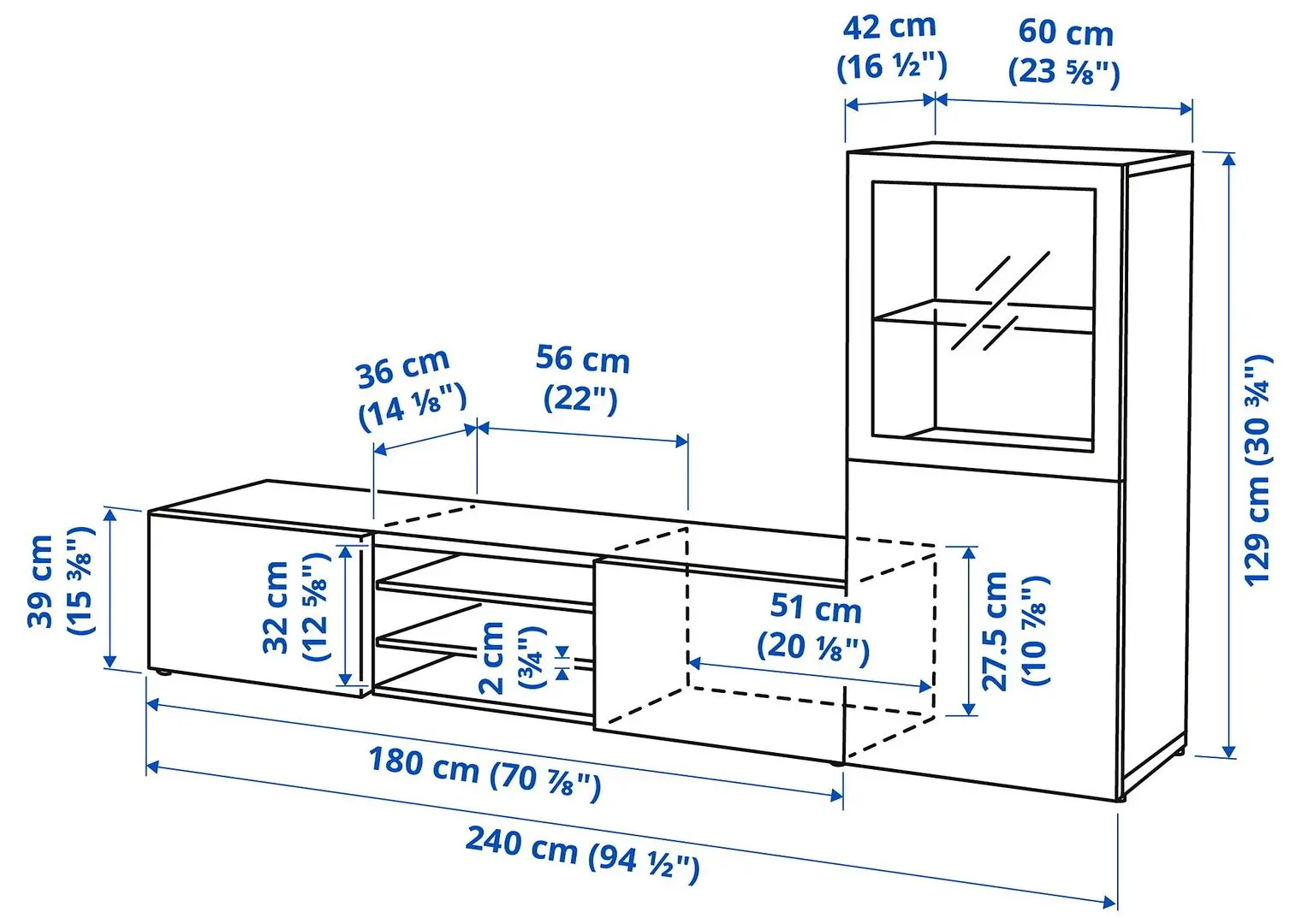 42 cm
(16 ½")

60 cm
(23 ⅝")

36 cm
(14 ⅛")

56 cm
(22")

129 cm (30 ¾")

39 cm
(15 ⅜")

32 cm
(12 ⅝")

2 cm
(¾")

51 cm
(20 ⅛")

27.5 cm
(10 ⅞")

180 cm (70 ⅞")

240 cm (94 ½")