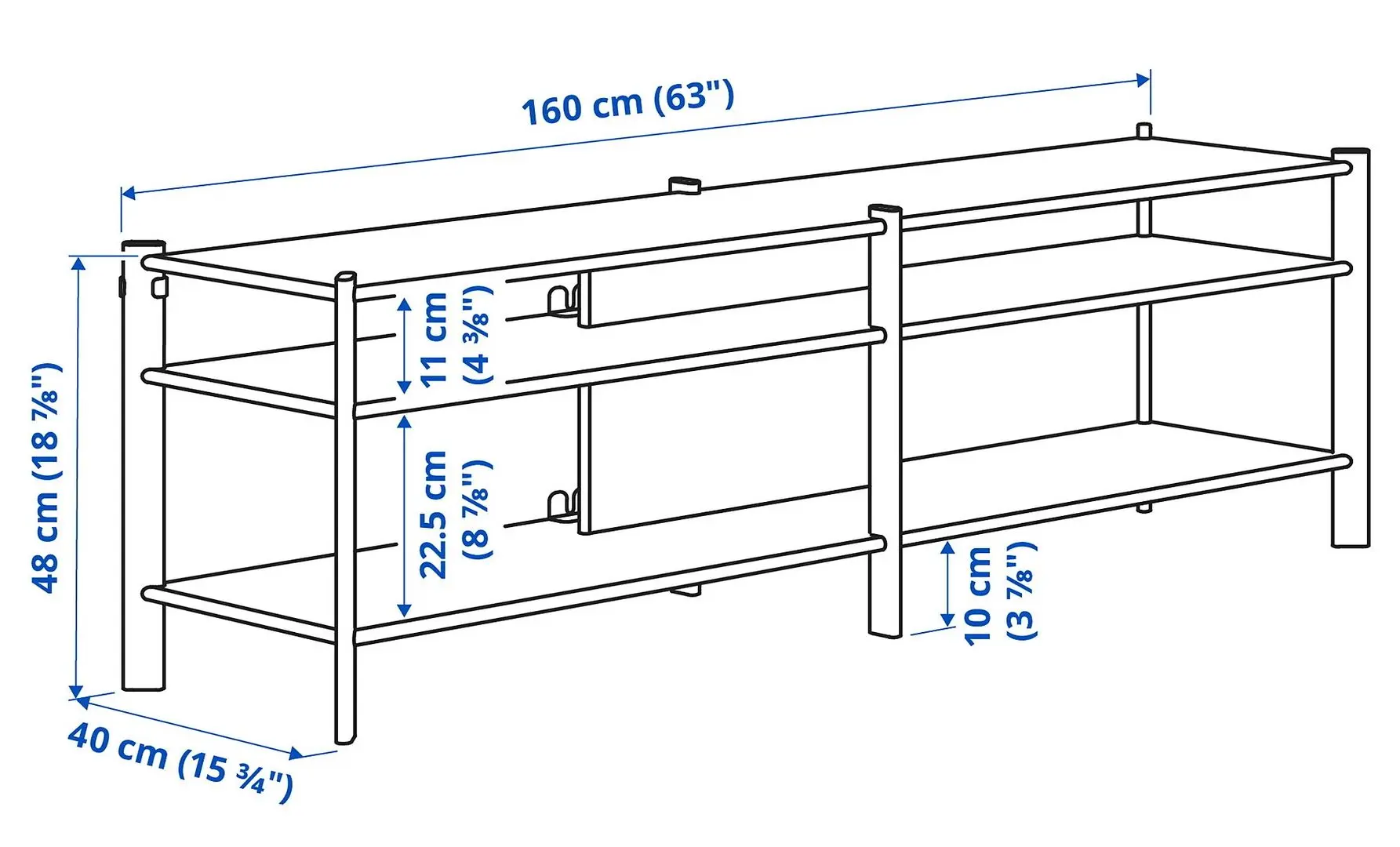 160 cm (63")

48 cm (18 ⅞")

11 cm (4 ⅜")

22.5 cm (8 ⅞")

10 cm (3 ⅞")

40 cm (15 ¾")