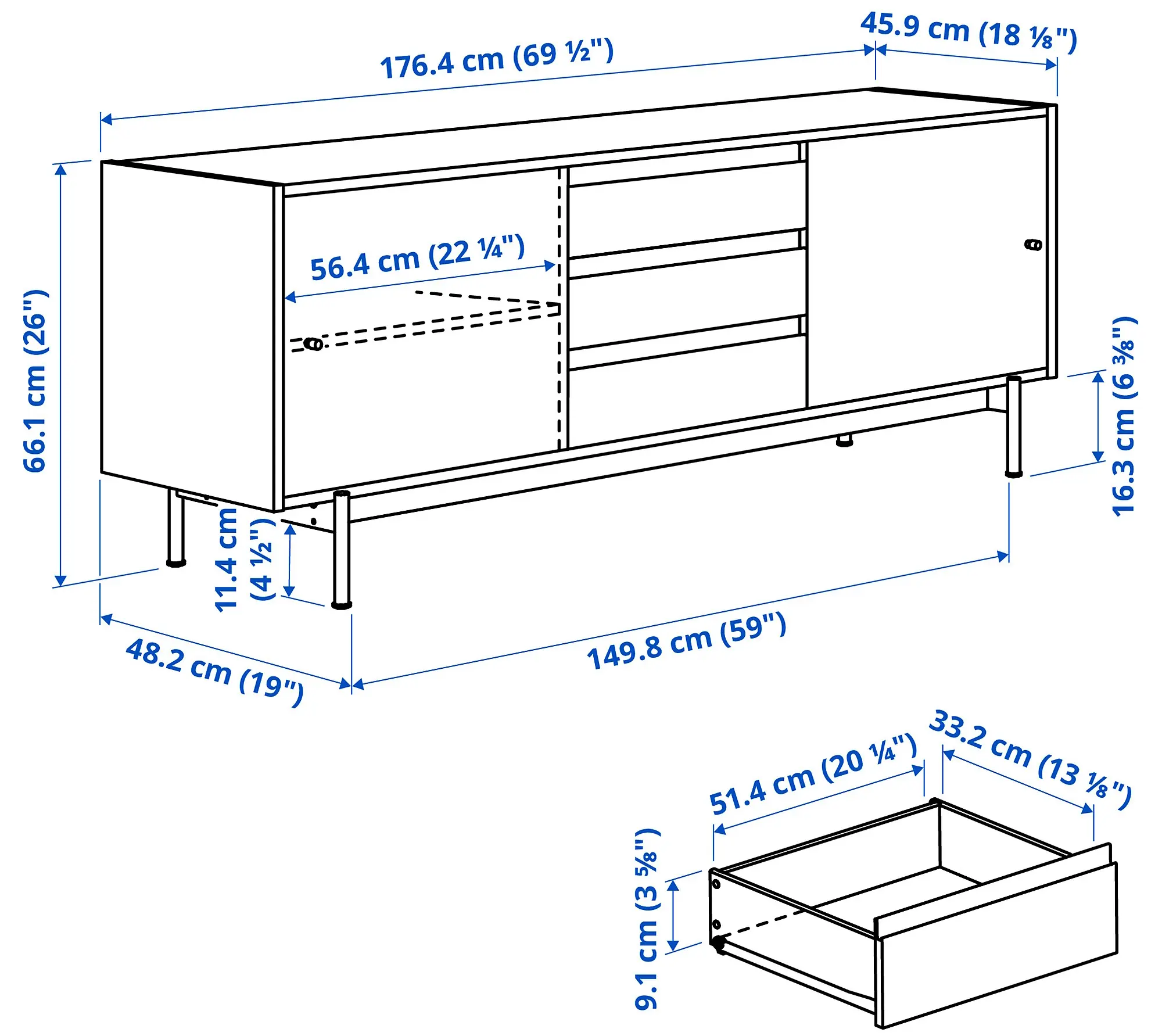 176.4 cm (69 ½")
45.9 cm (18 ⅛")
66.1 cm (26")
56.4 cm (22 ¼")
16.3 cm (6 ⅜")
11.4 cm (4 ½")
48.2 cm (19")
149.8 cm (59")
51.4 cm (20 ¼")
33.2 cm (13 ⅛")
9.1 cm (3 ⅝")