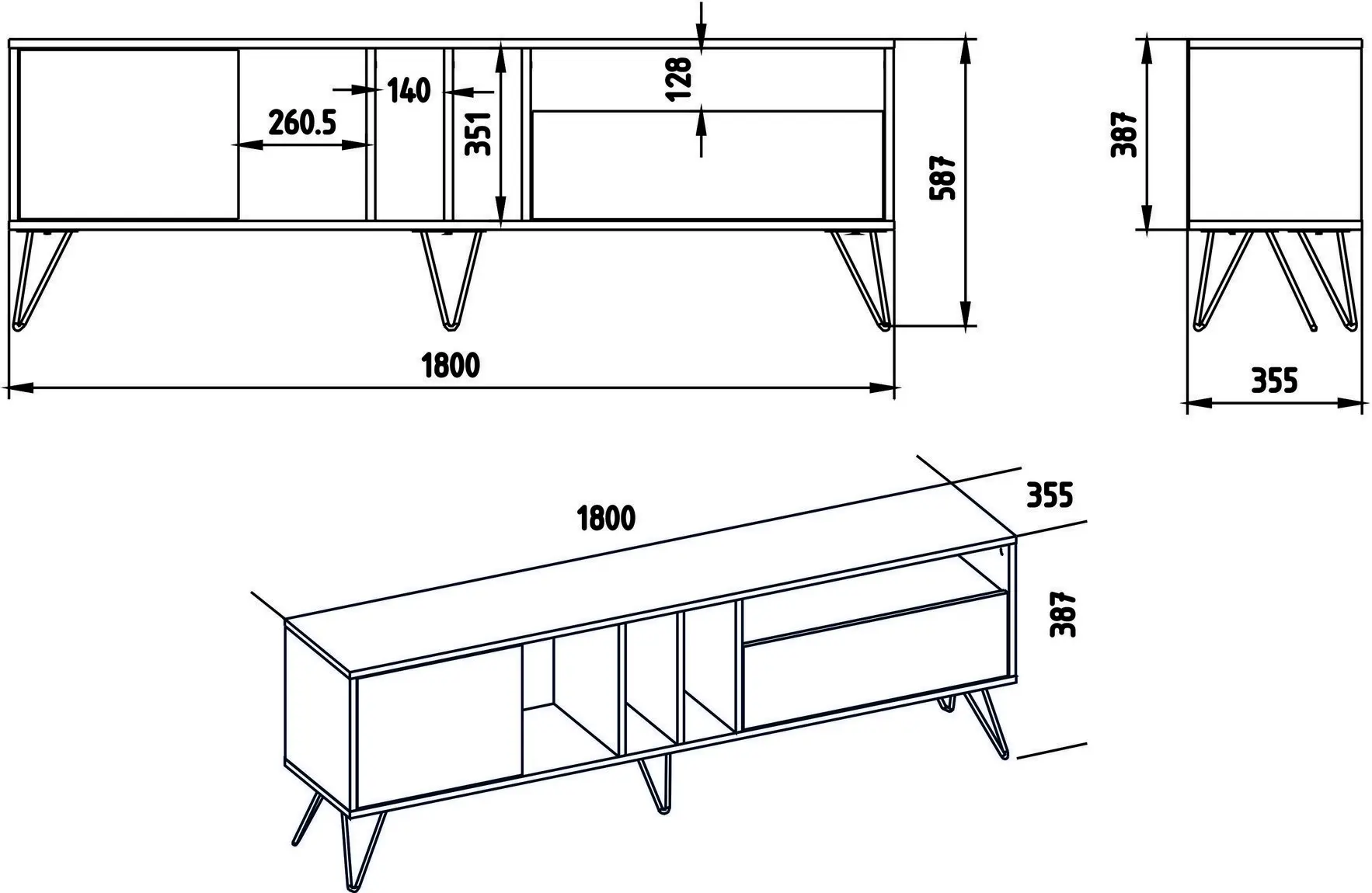 260.5

140

351

128

587

387

1800

355

1800

355

387