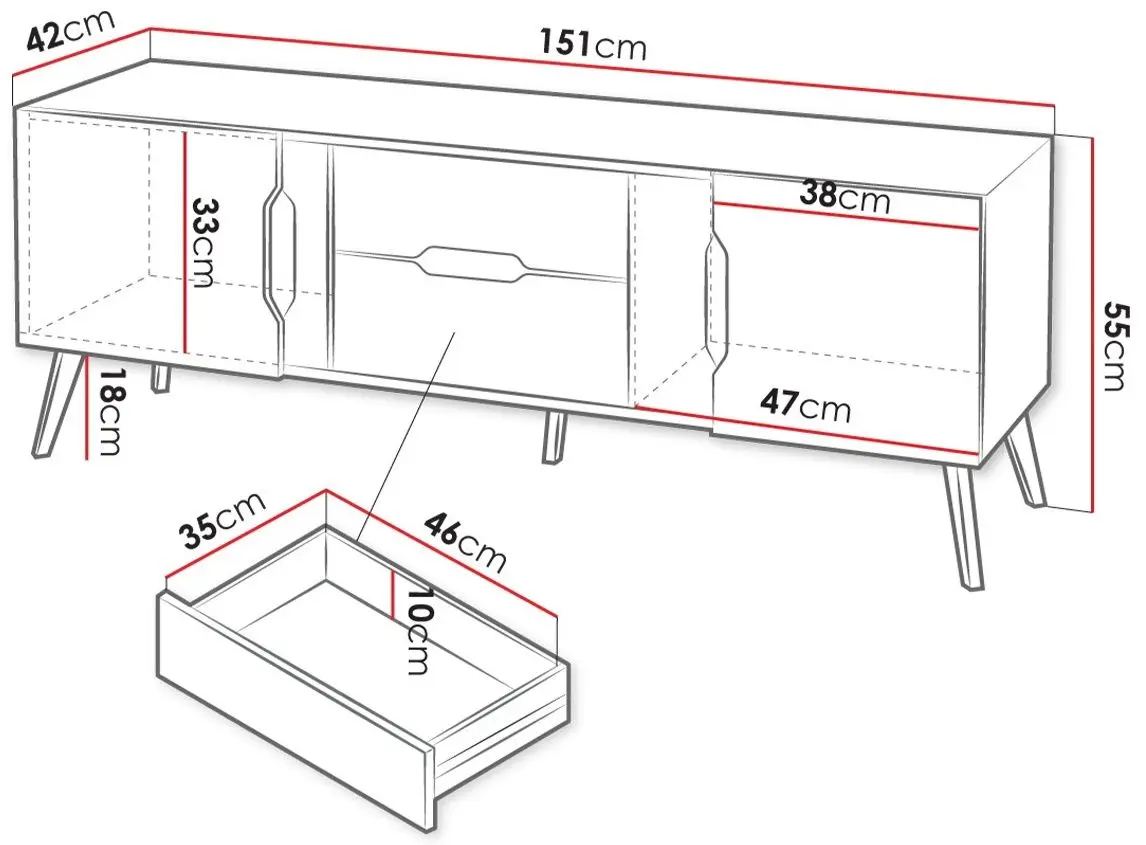 42cm
151cm
33cm
38cm
55cm
18cm
47cm
35cm
46cm
10cm