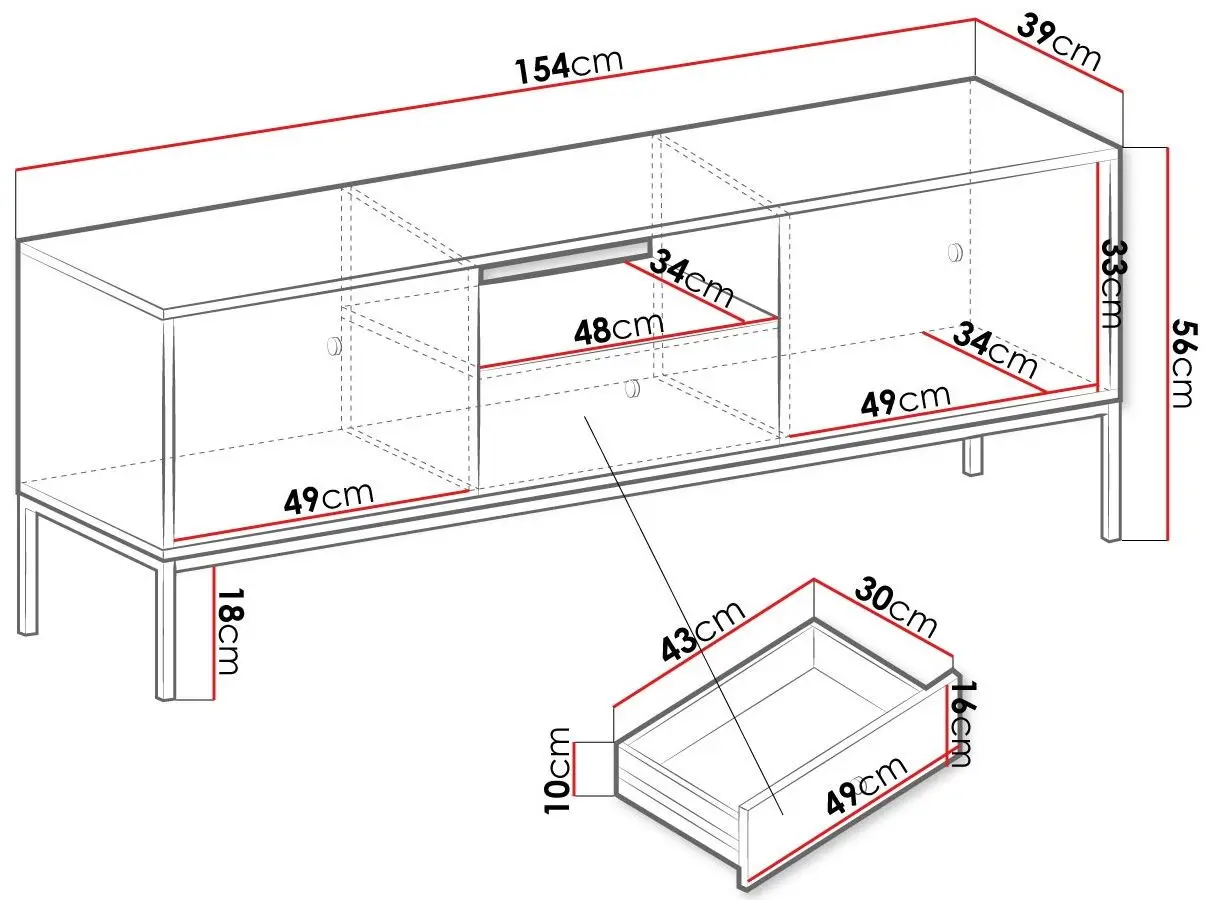 154cm
39cm
34cm
48cm
33cm
56cm
34cm
49cm
49cm
18cm
43cm
30cm
16cm
10cm
49cm