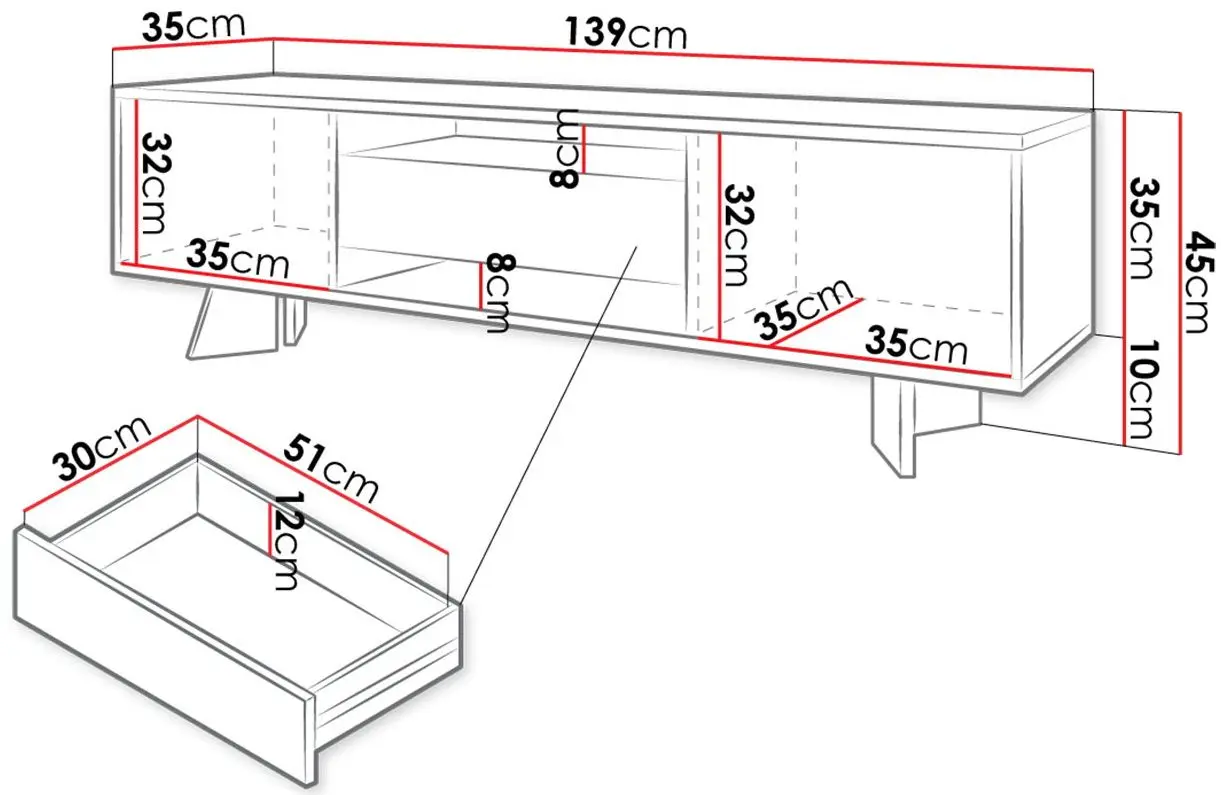 35cm
139cm
32cm
8cm
32cm
35cm
45cm
35cm
8cm
35cm
35cm
10cm
30cm
51cm
12cm