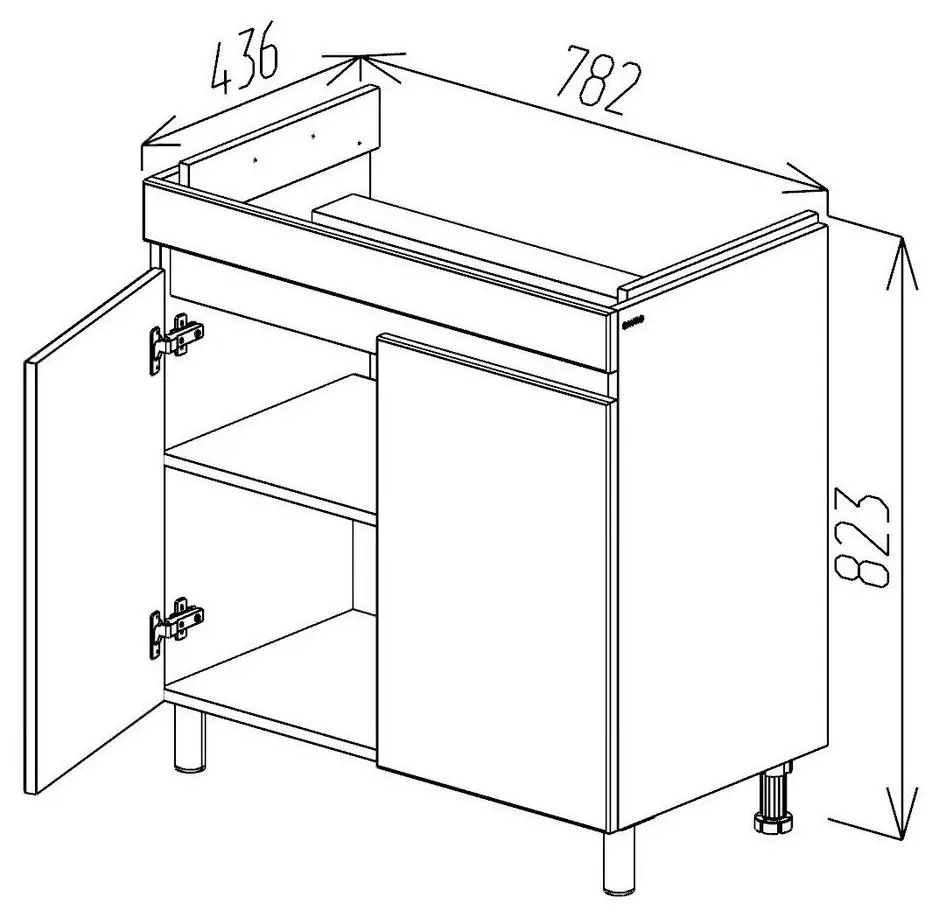 436

782

823