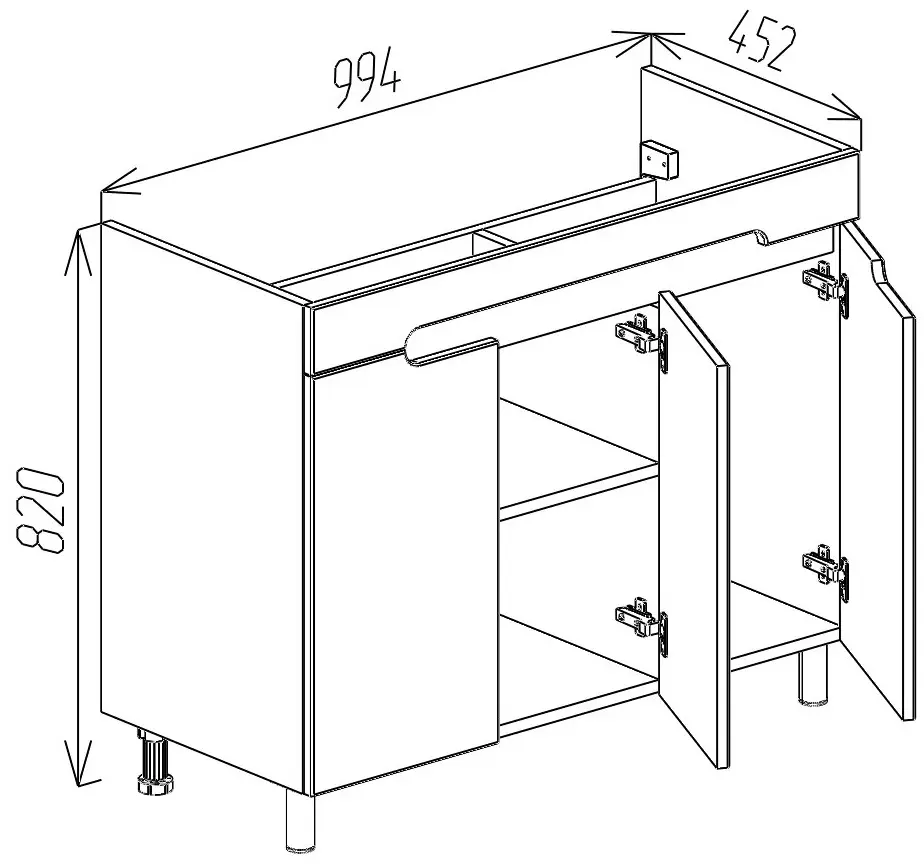 994
452
820