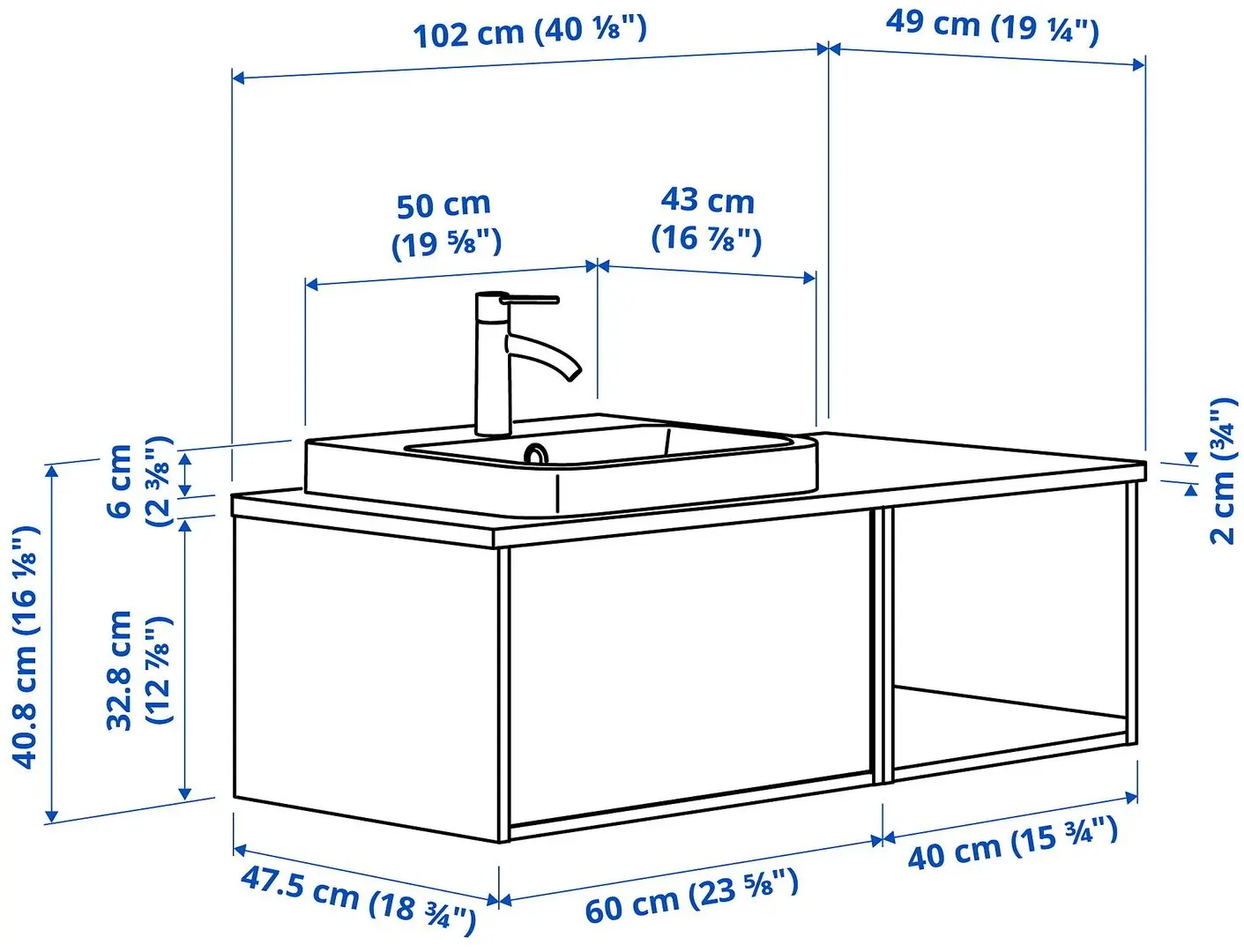 102 cm (40 ⅛")
49 cm (19 ¼")
50 cm (19 ⅝")
43 cm (16 ⅞")
6 cm (2 ⅜")
2 cm (¾")
40.8 cm (16 ⅛")
32.8 cm (12 ⅞")
47.5 cm (18 ¾")
60 cm (23 ⅝")
40 cm (15 ¾")