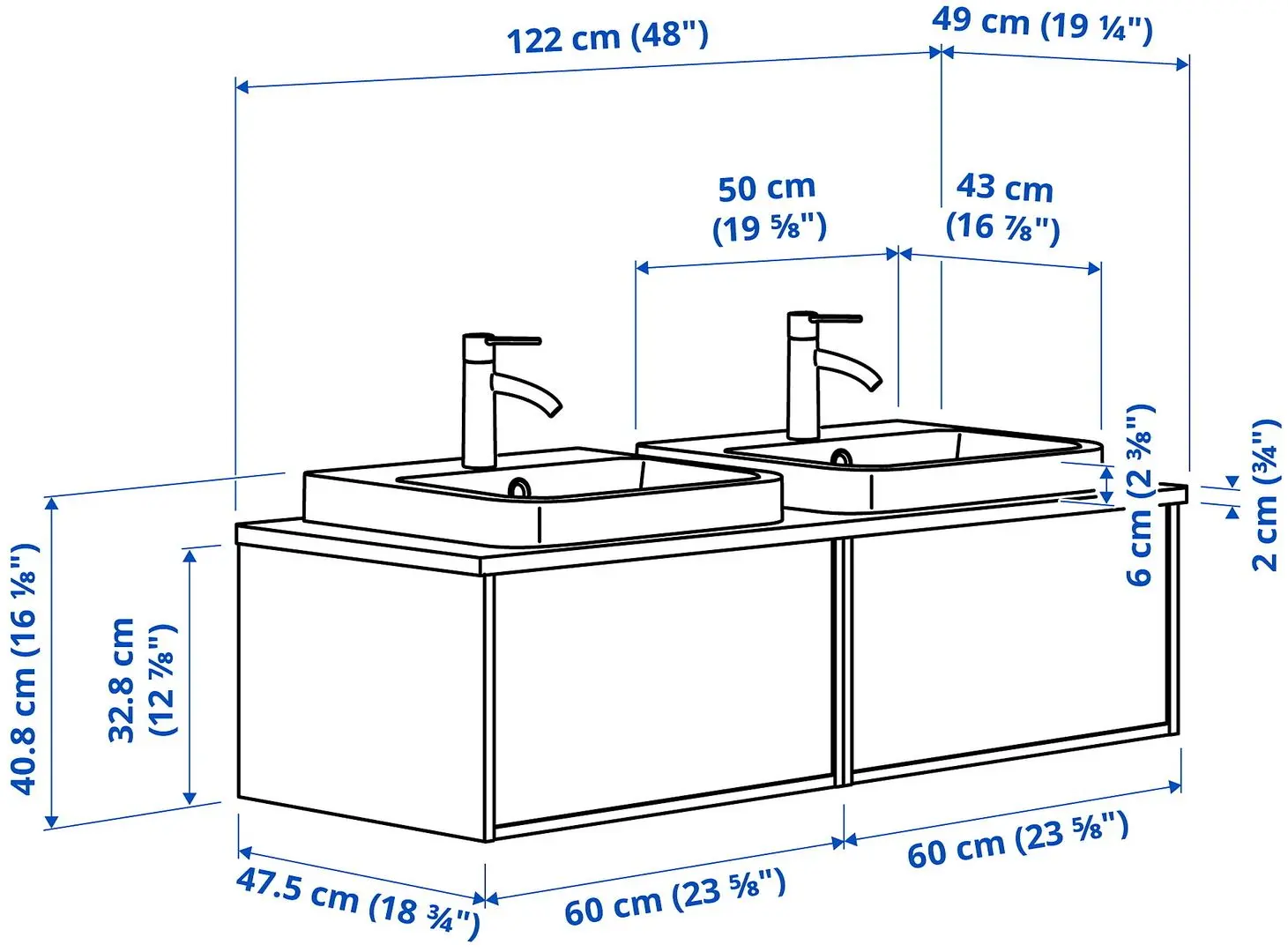 122 cm (48")
49 cm (19 ¼")
50 cm (19 ⅝")
43 cm (16 ⅞")
6 cm (2 ⅜")
2 cm (¾")
40.8 cm (16 ⅛")
32.8 cm (12 ⅞")
47.5 cm (18 ¾")
60 cm (23 ⅝")
60 cm (23 ⅝")