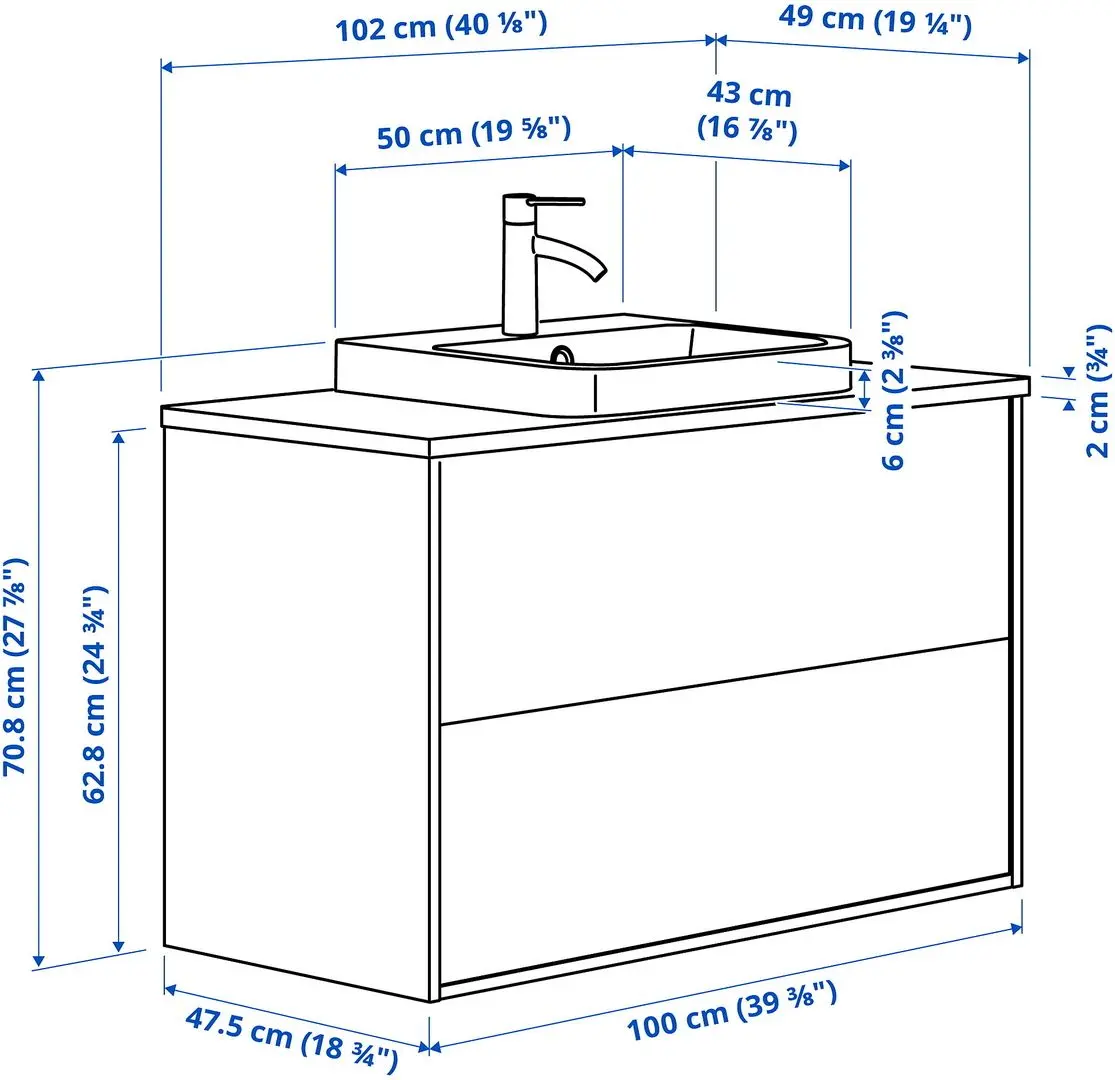 102 cm (40 ⅛")

49 cm (19 ¼")

43 cm (16 ⅞")

50 cm (19 ⅝")

6 cm (2 ⅜")

2 cm (¾")

70.8 cm (27 ⅞")

62.8 cm (24 ¾")

47.5 cm (18 ¾")

100 cm (39 ⅜")