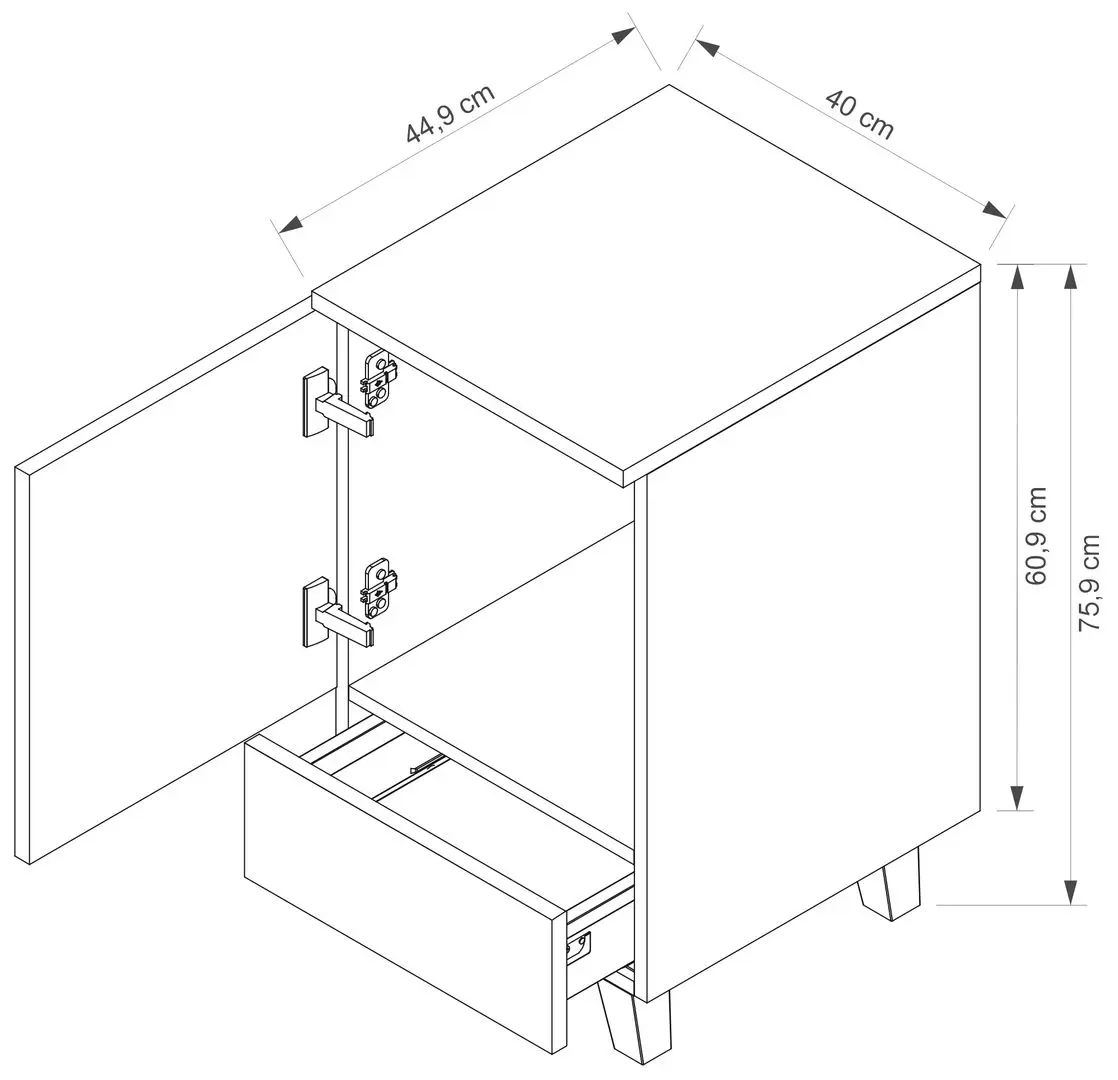 44,9 cm

40 cm

60,9 cm

75,9 cm