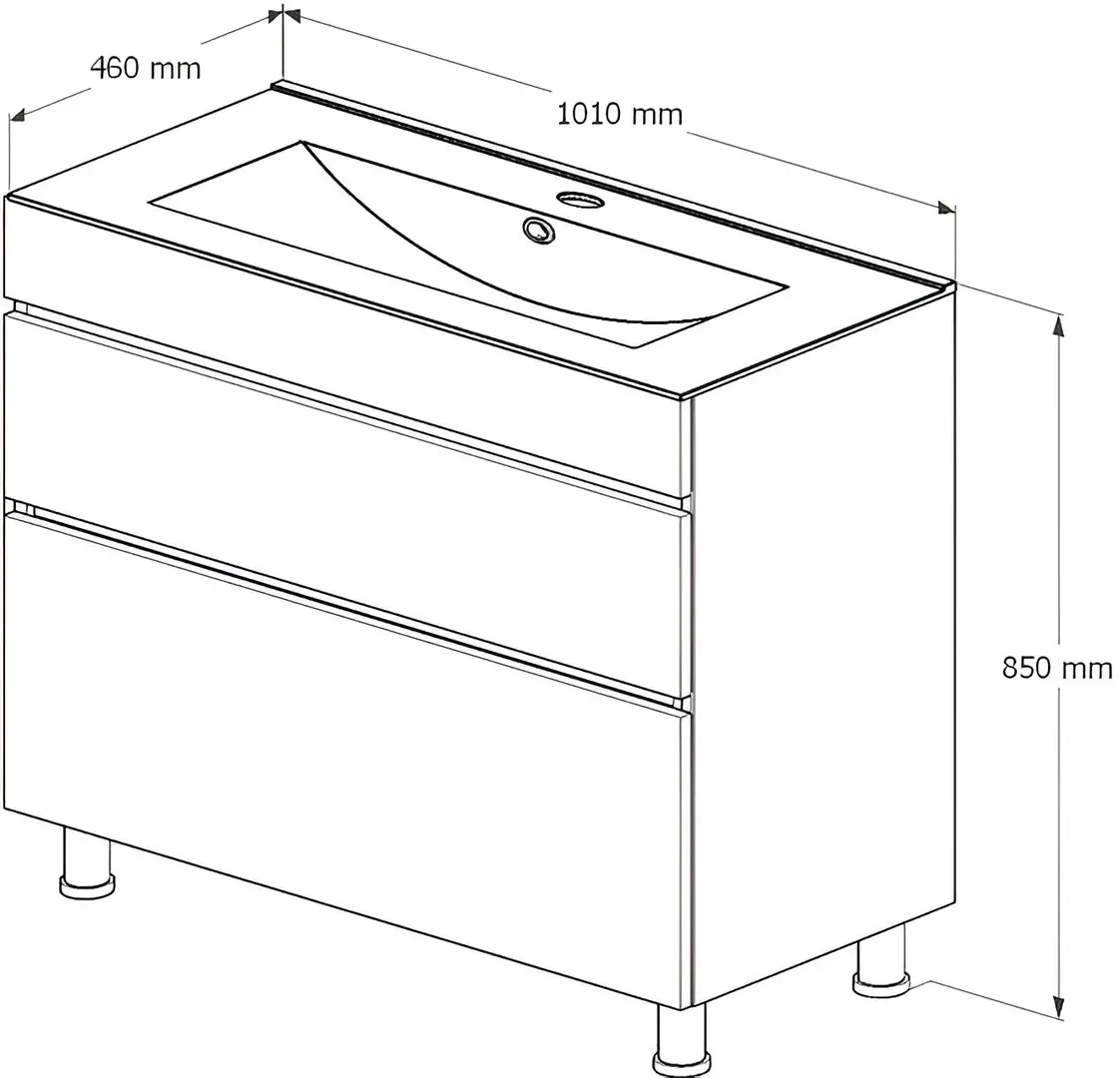 460 mm

1010 mm

850 mm