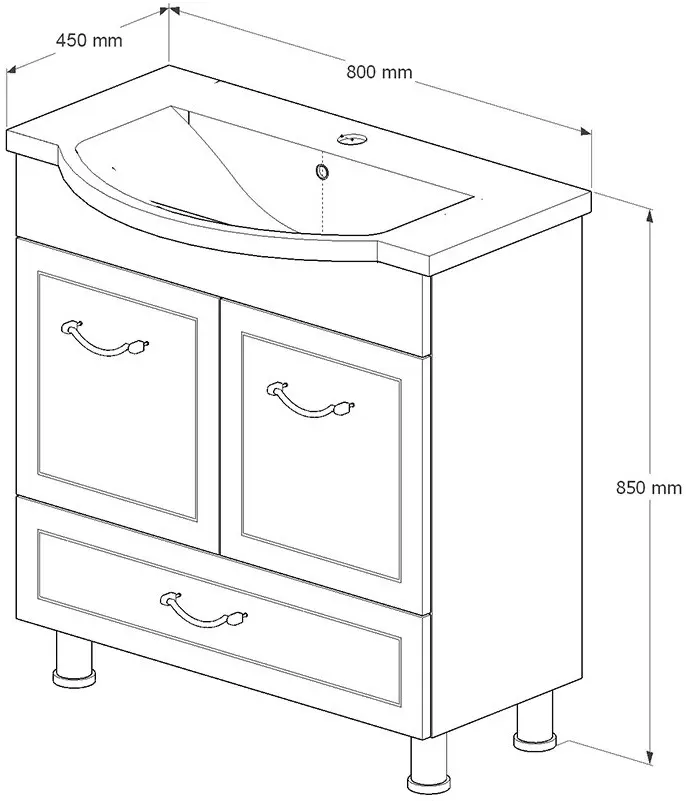 450 mm

800 mm

850 mm