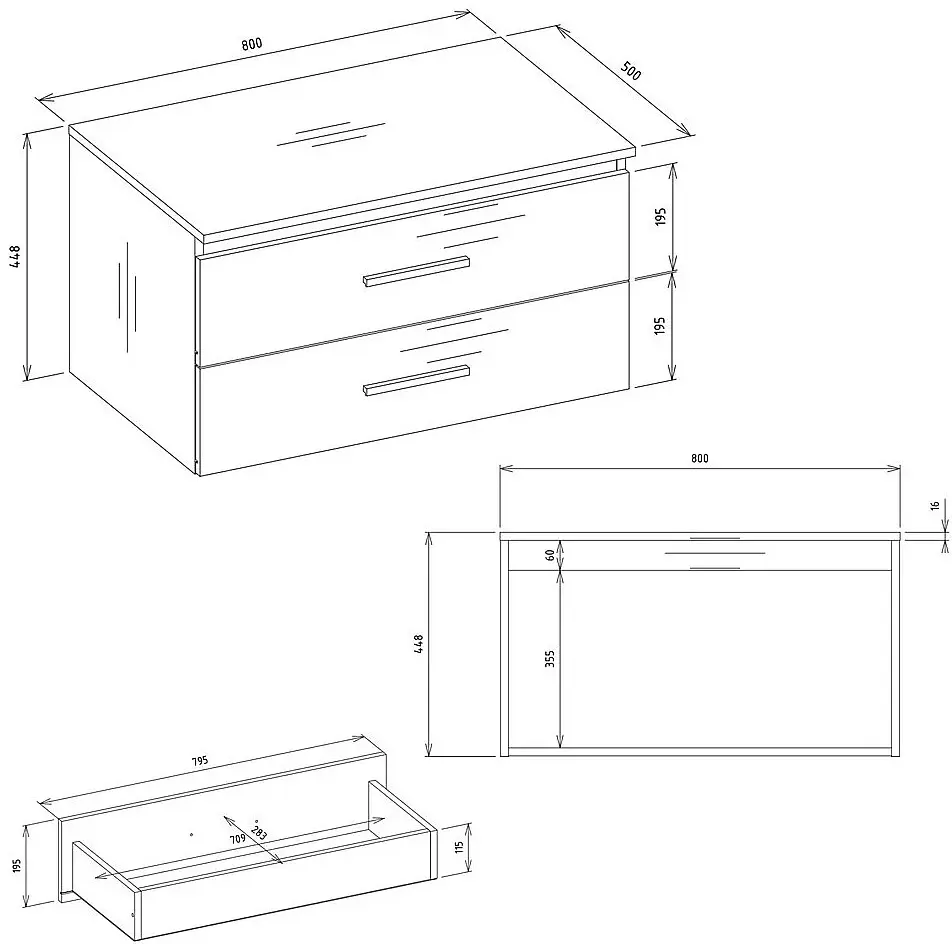 800
500
448
195
195
800
16
60
448
355
795
709
283
195
115