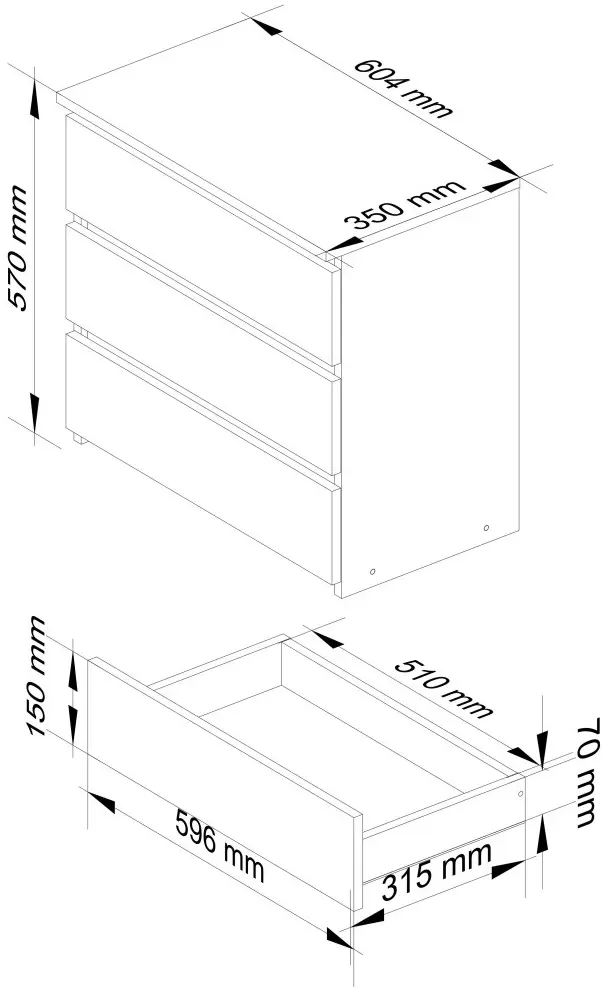 604 mm
570 mm
350 mm
150 mm
510 mm
70 mm
596 mm
315 mm