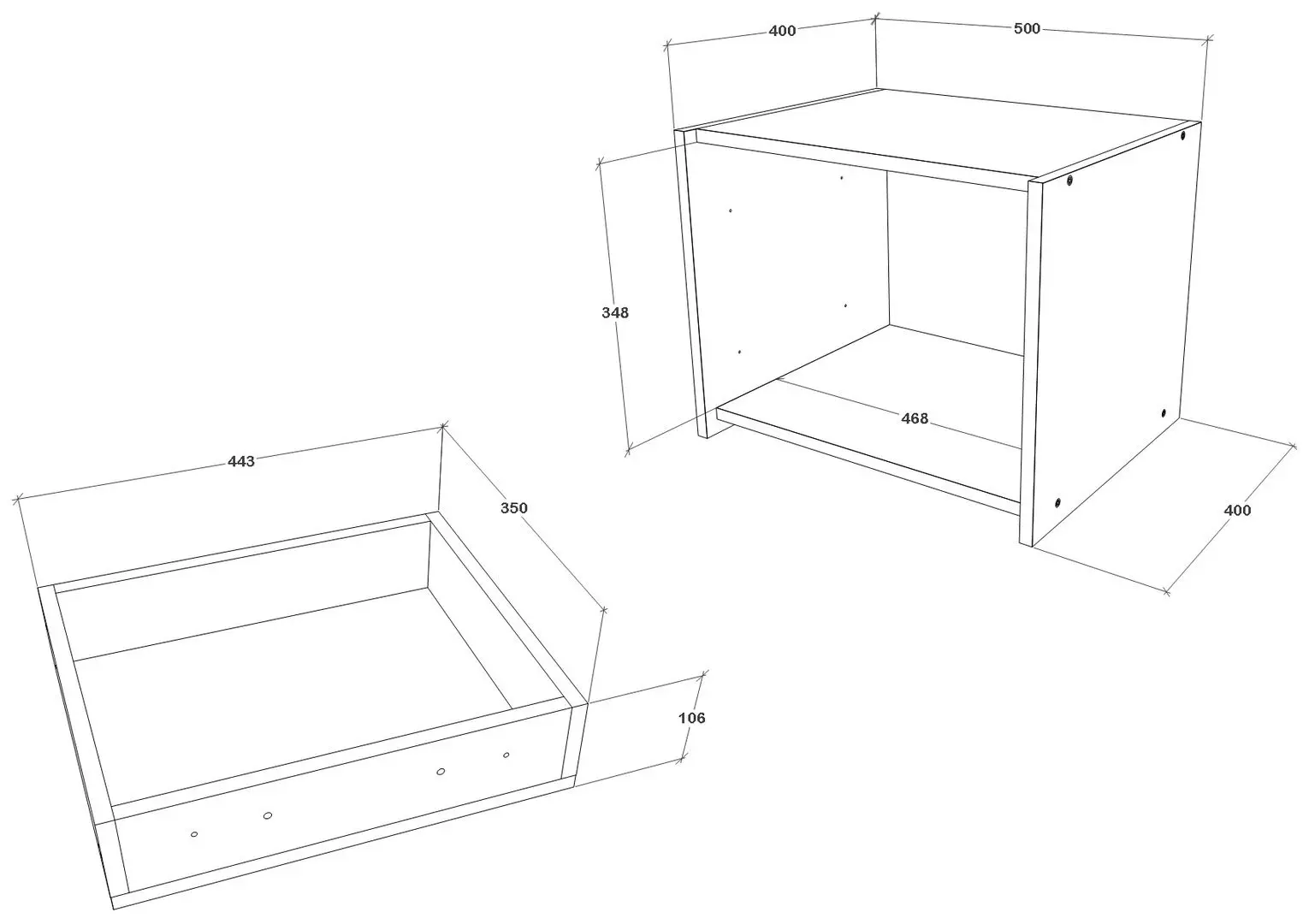 400
500
348
468
400
443
350
106