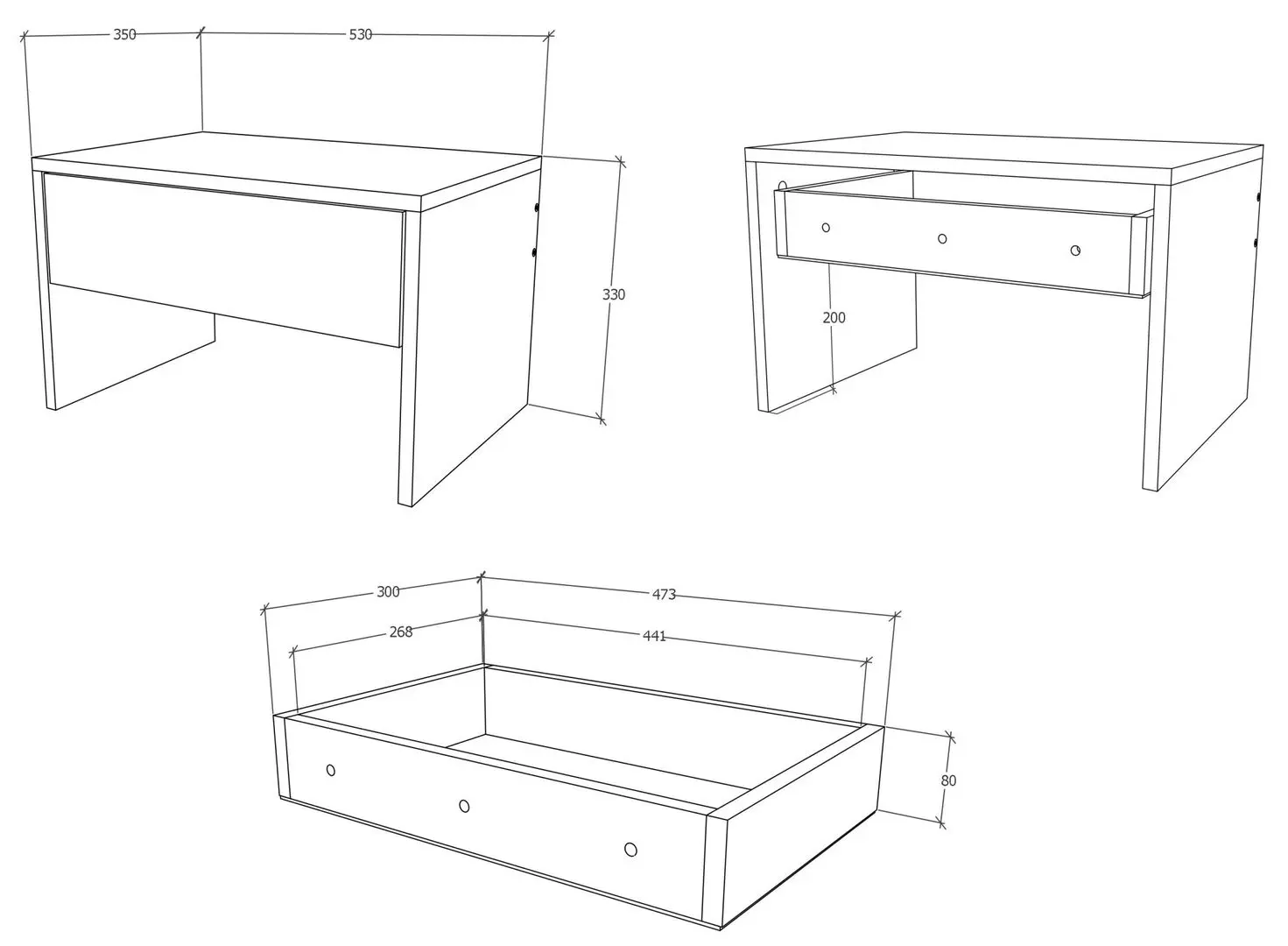 350
530
330
200
300
473
268
441
80