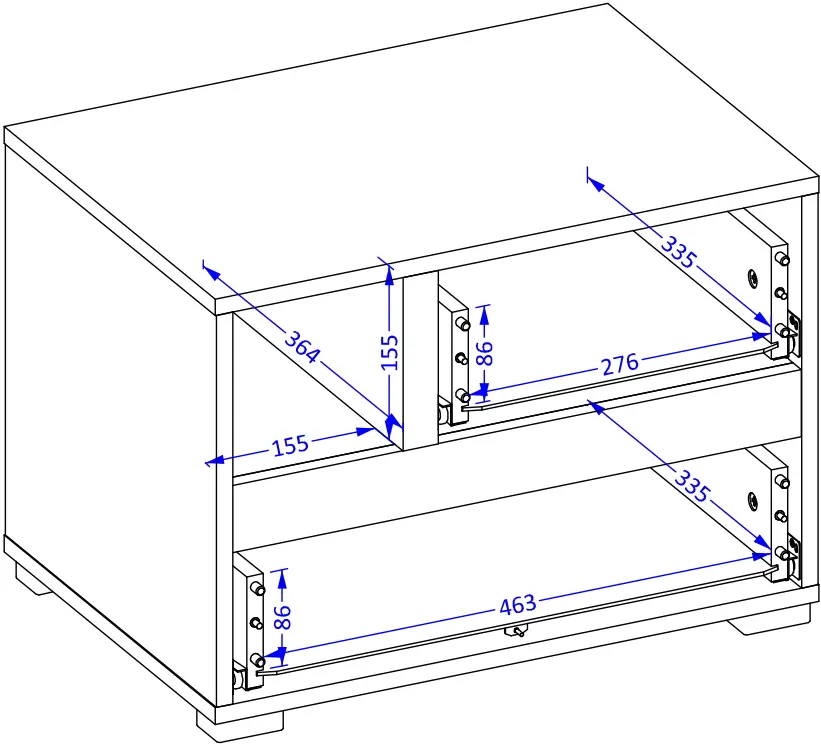 335
364
155
86
276
155
335
86
463