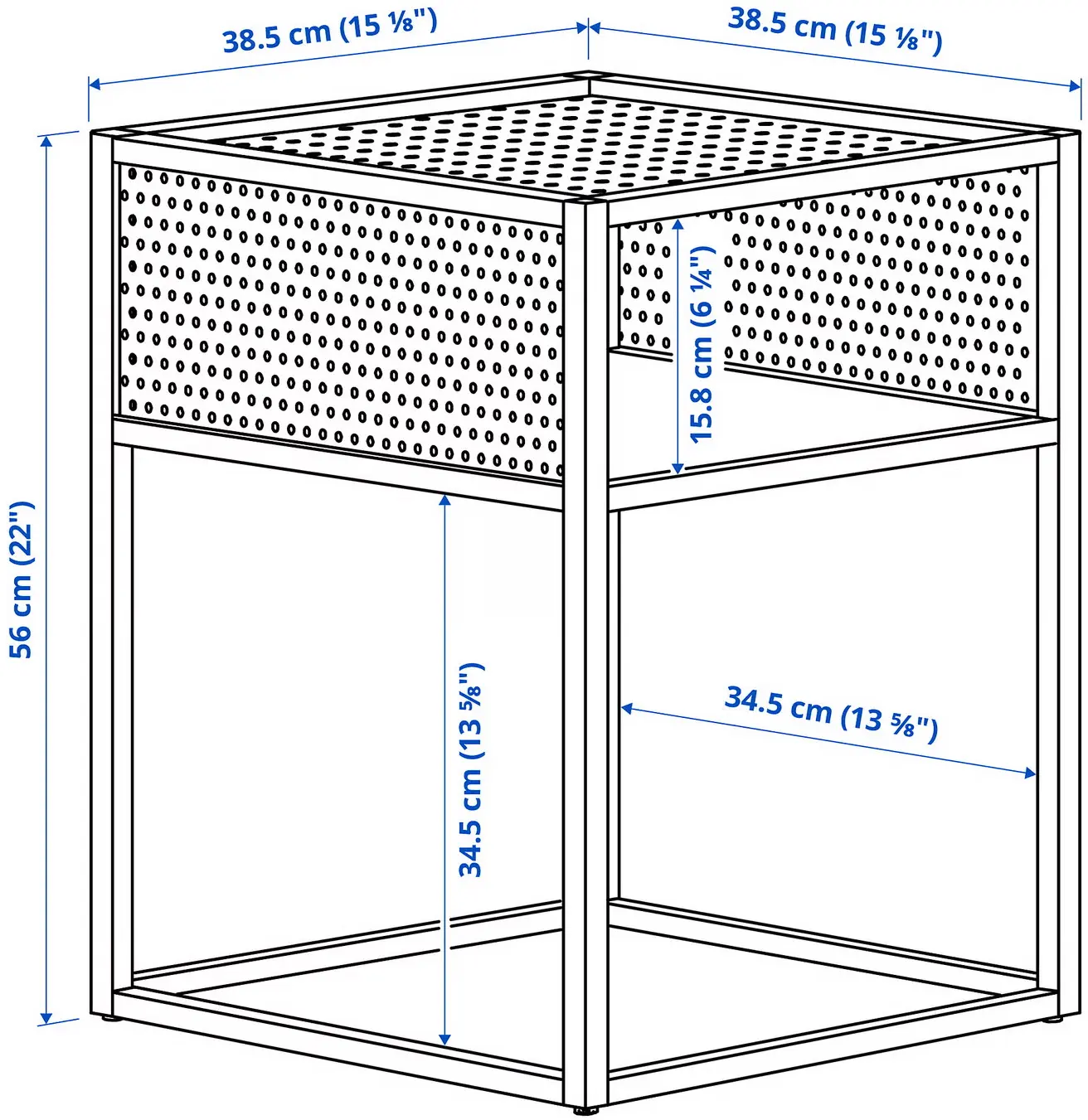 38.5 cm (15 ⅛")

38.5 cm (15 ⅛")

56 cm (22")

15.8 cm (6 ¼")

34.5 cm (13 ⅝")

34.5 cm (13 ⅝")