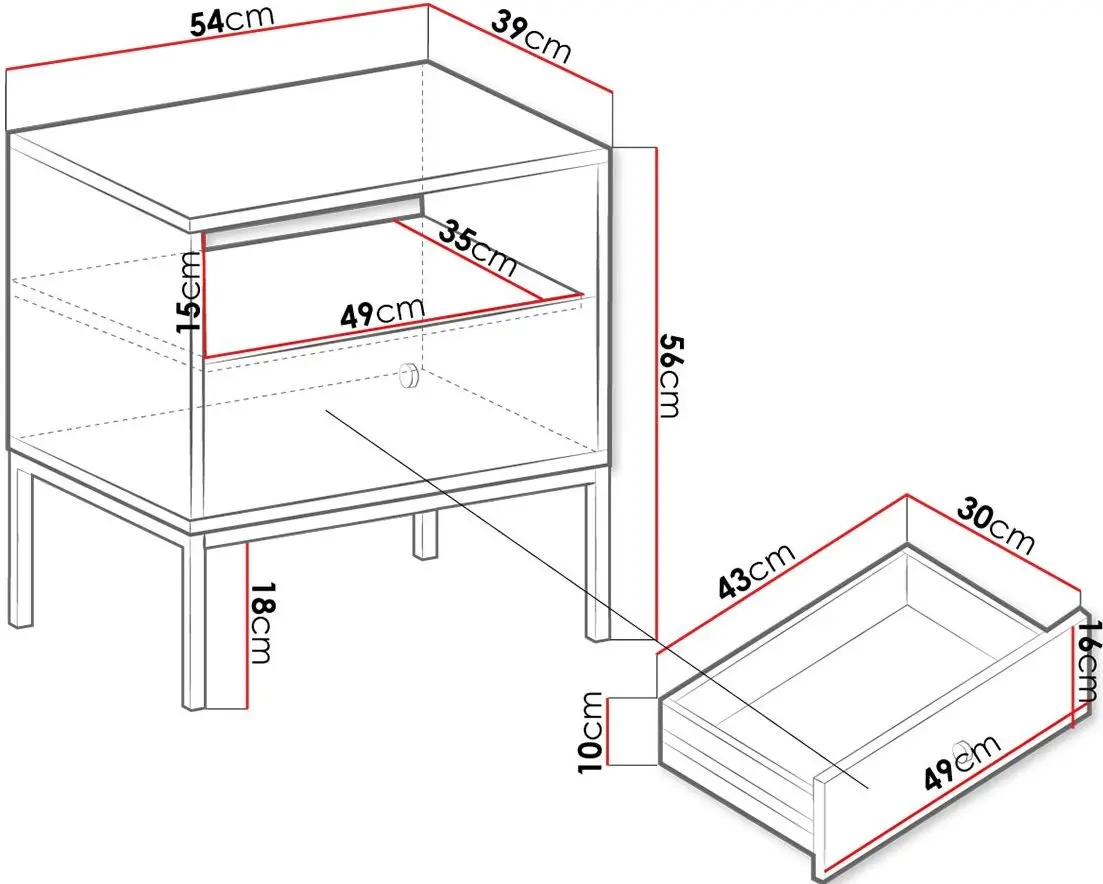 54cm
39cm
35cm
15cm
49cm
56cm
18cm
43cm
30cm
16cm
10cm
49cm