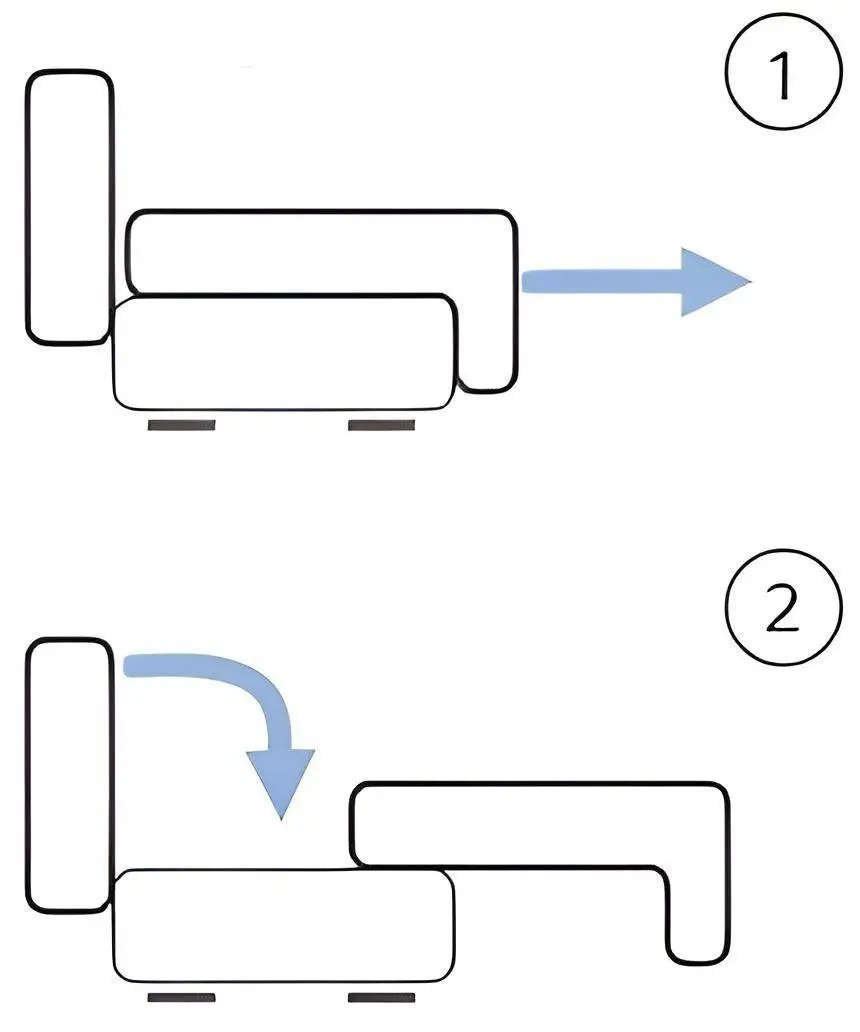 1

2