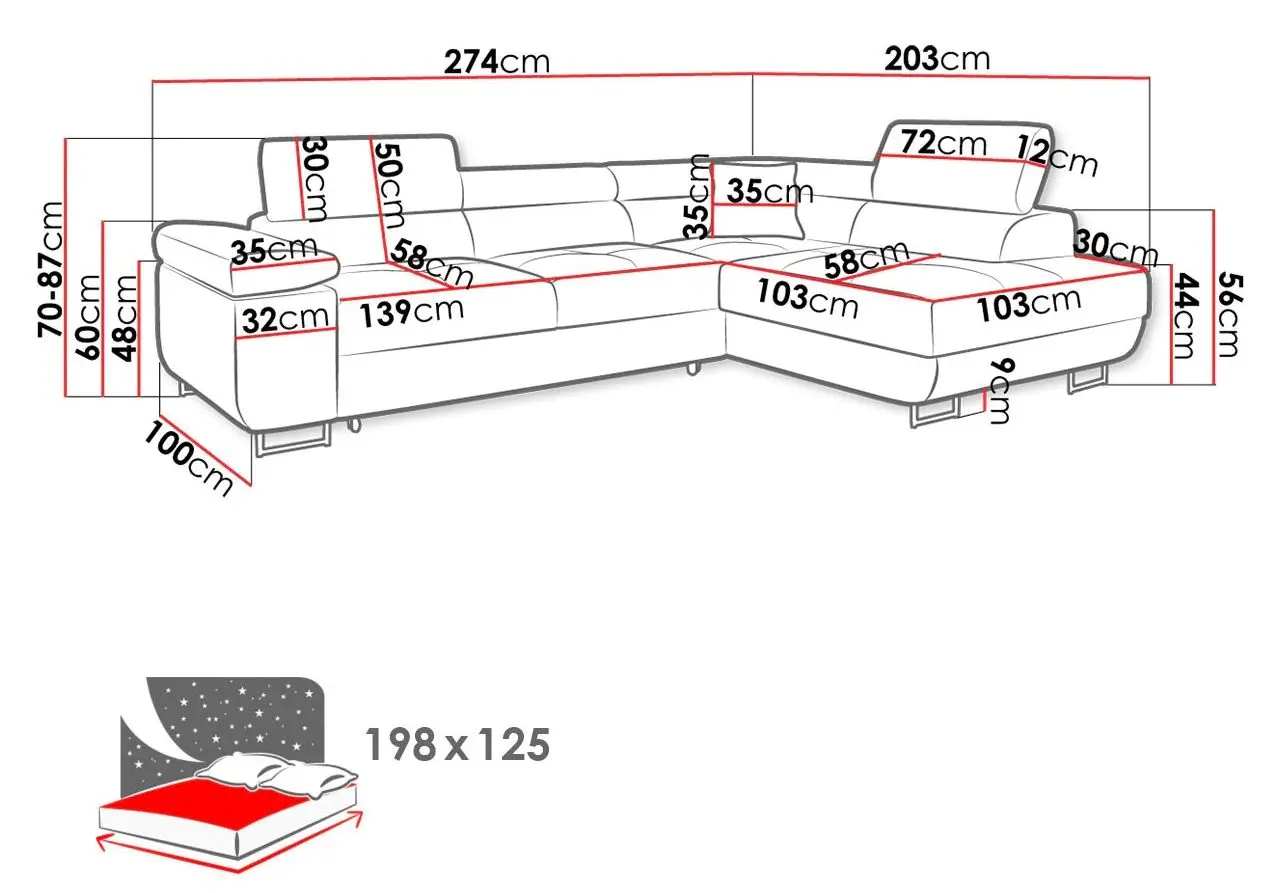 274cm
203cm
70-87cm
60cm
48cm
30cm
50cm
35cm
58cm
32cm
139cm
35cm
35cm
72cm
12cm
58cm
103cm
103cm
30cm
44cm
56cm
9cm
100cm

198 x 125