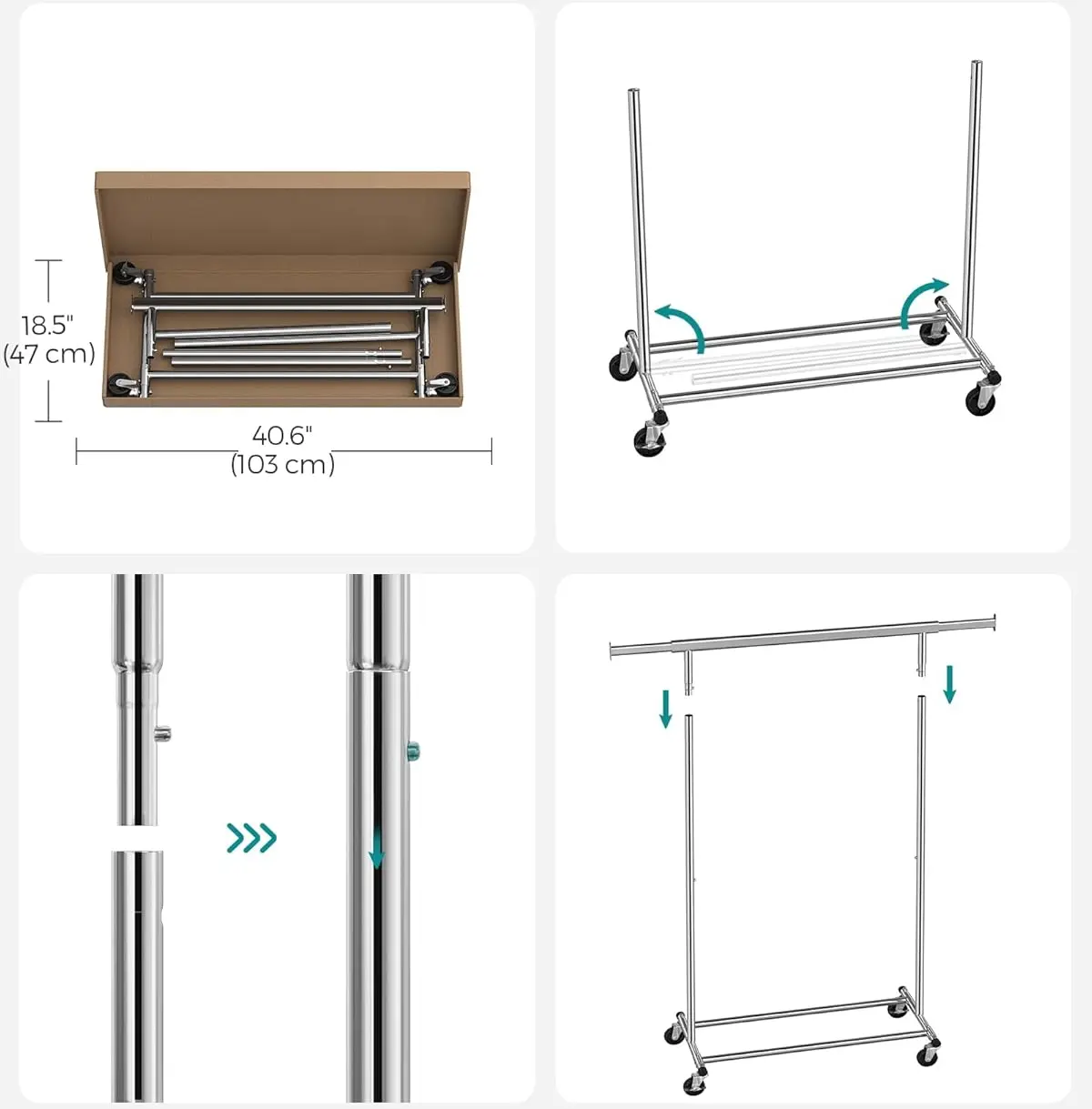 18.5"
(47 cm)

40.6"
(103 cm)