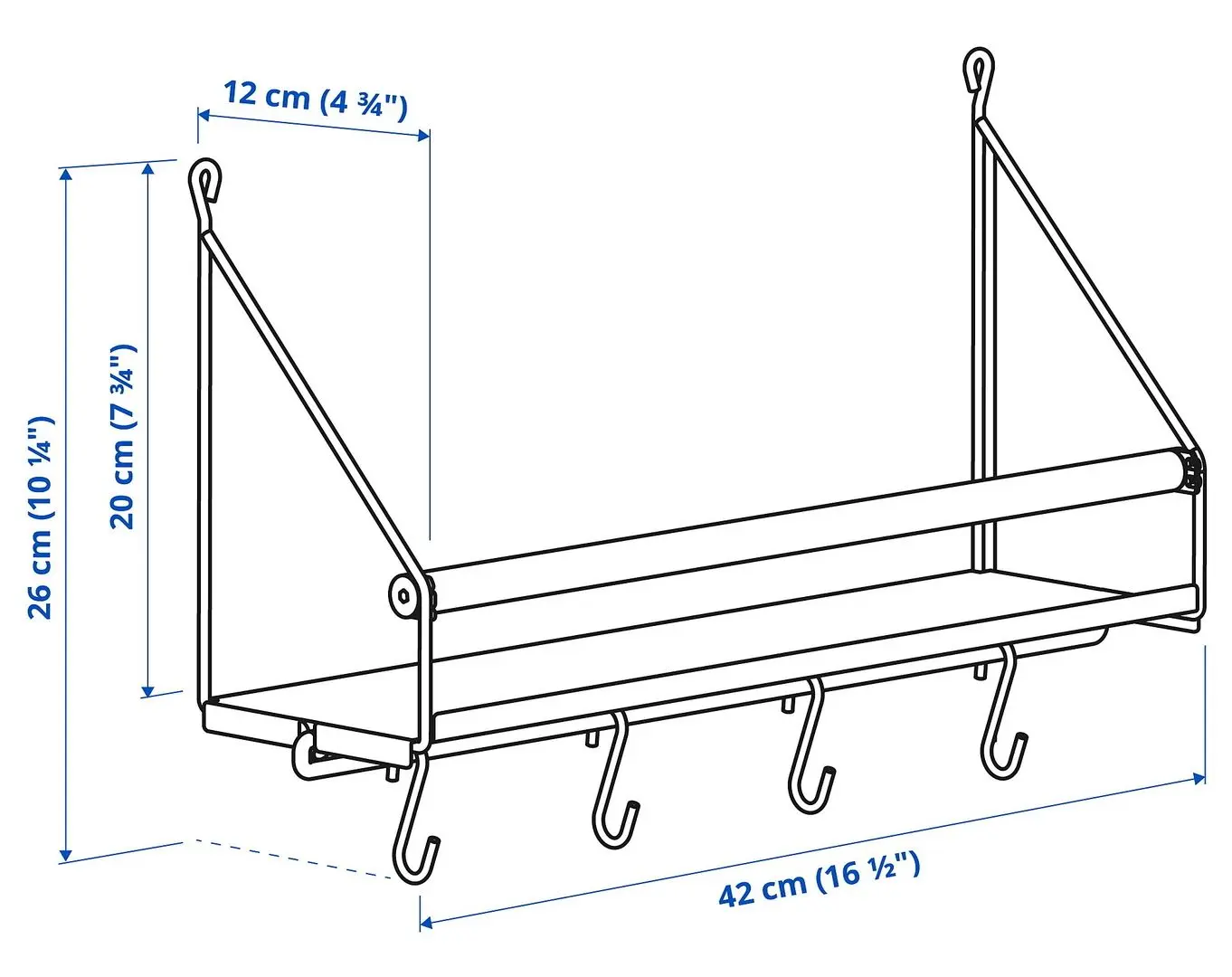 12 cm (4 ¾")

26 cm (10 ¼")

20 cm (7 ¾")

42 cm (16 ½")