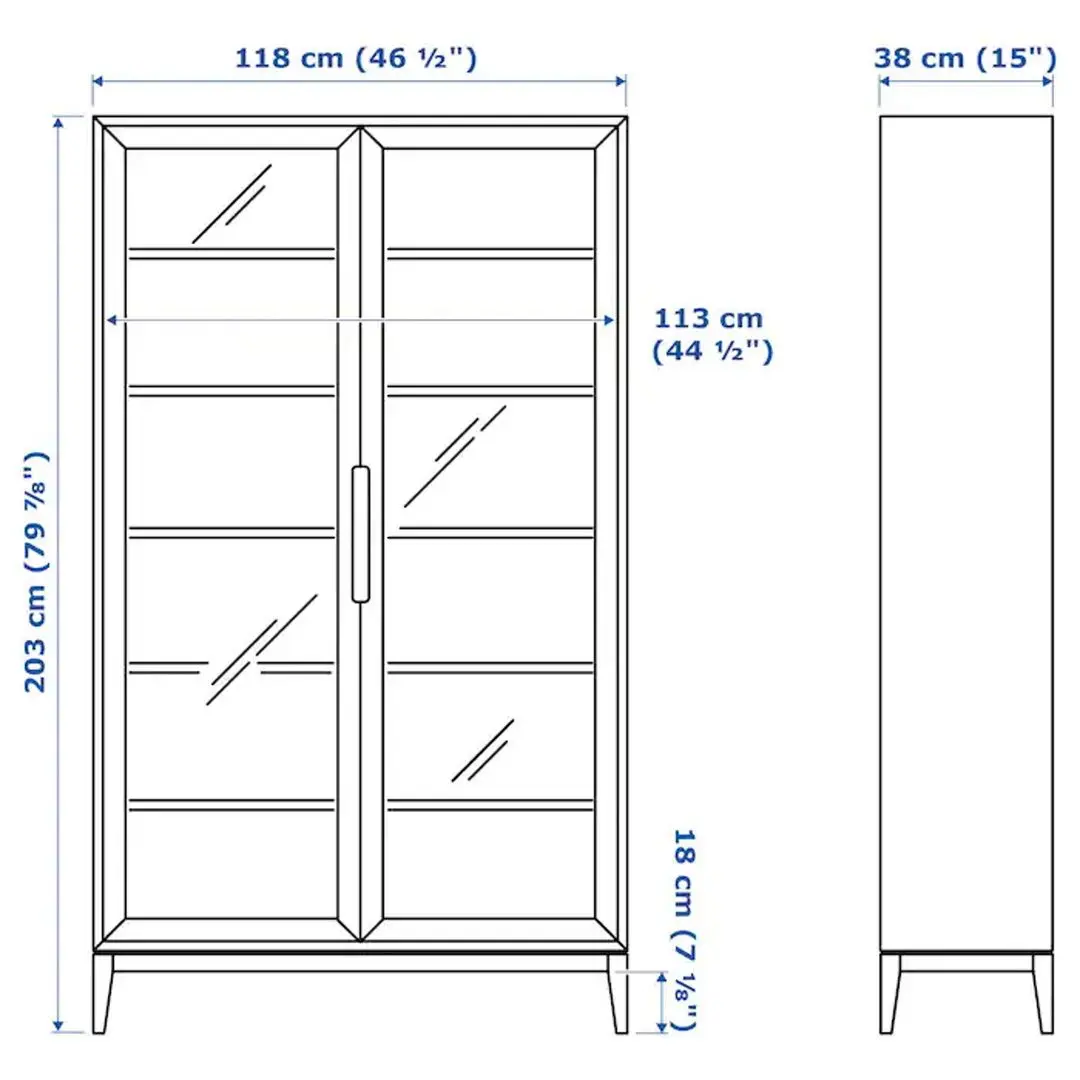 118 cm (46 ½")

38 cm (15")

113 cm (44 ½")

203 cm (79 ⅞")

18 cm (7 ⅛")