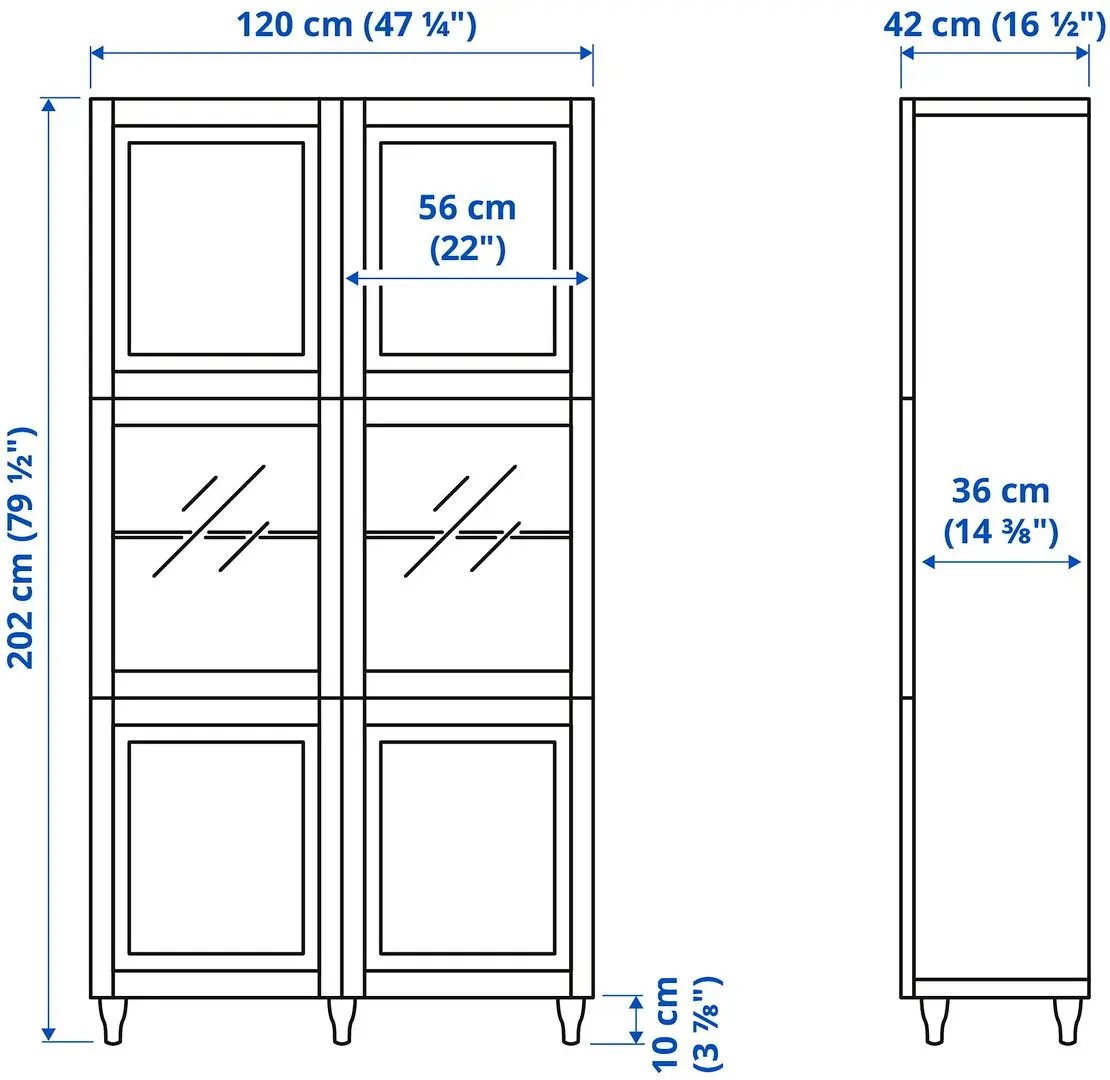 120 cm (47 ¼")

42 cm (16 ½")

56 cm (22")

202 cm (79 ½")

36 cm (14 ⅜")

10 cm (3 ⅞")