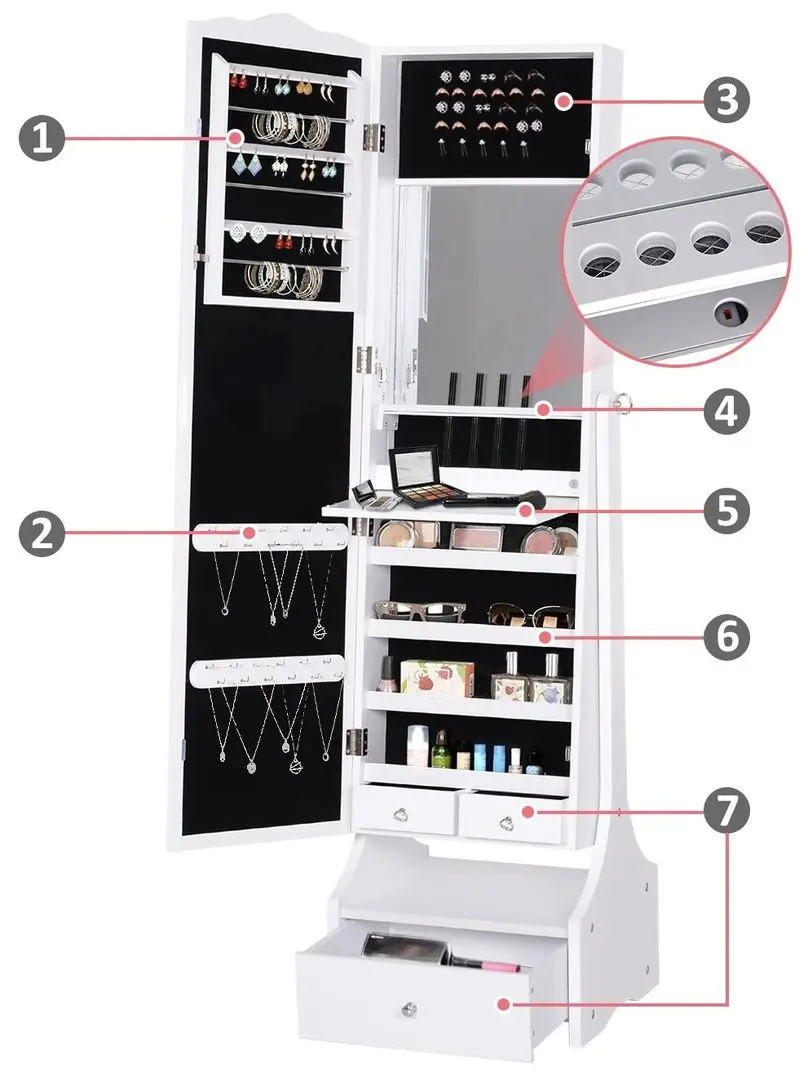 1
2
3
4
5
6
7