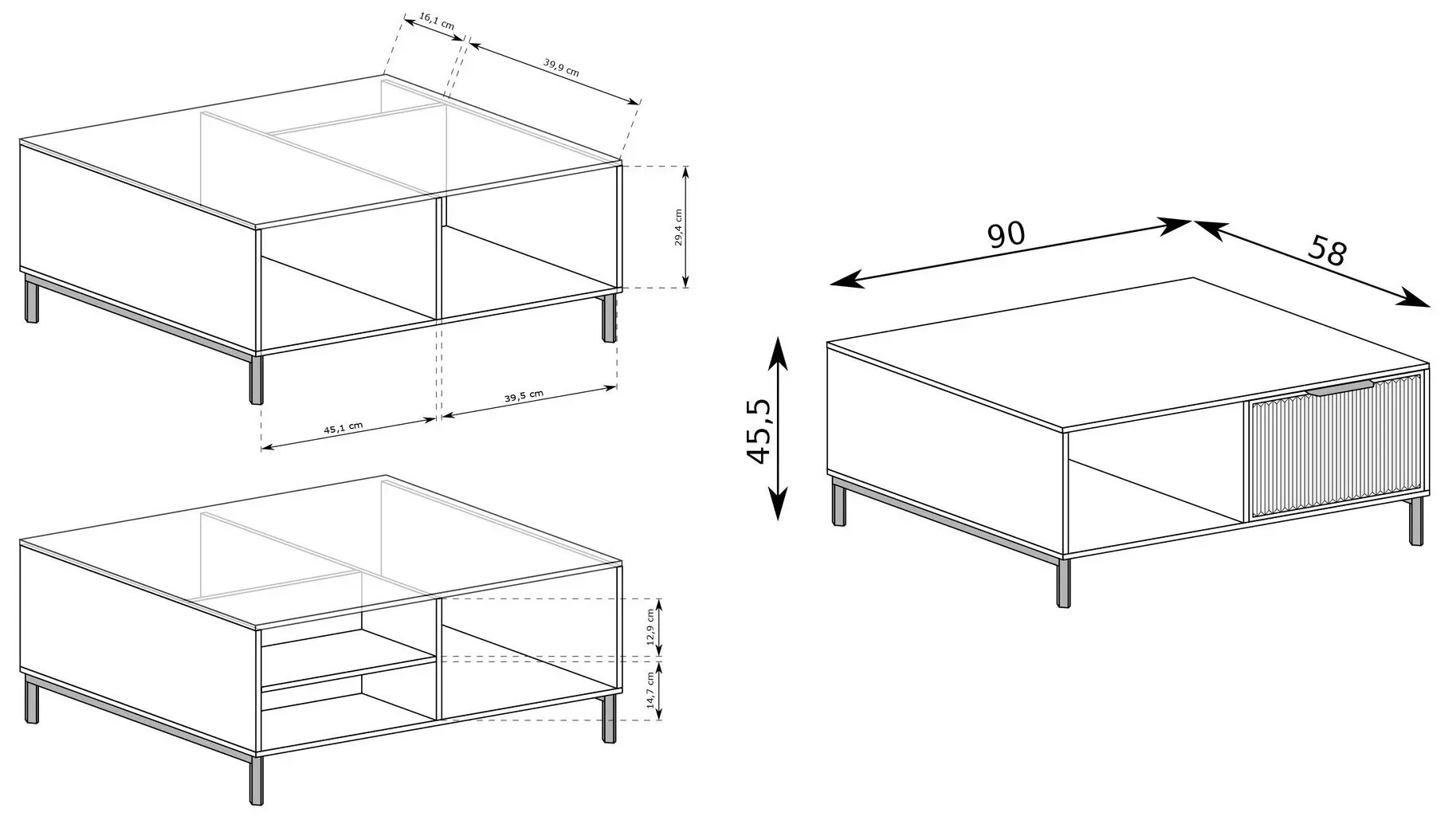 16,1 cm
39,9 cm
29,4 cm
45,1 cm
39,5 cm
12,9 cm
14,7 cm
90
58
45,5