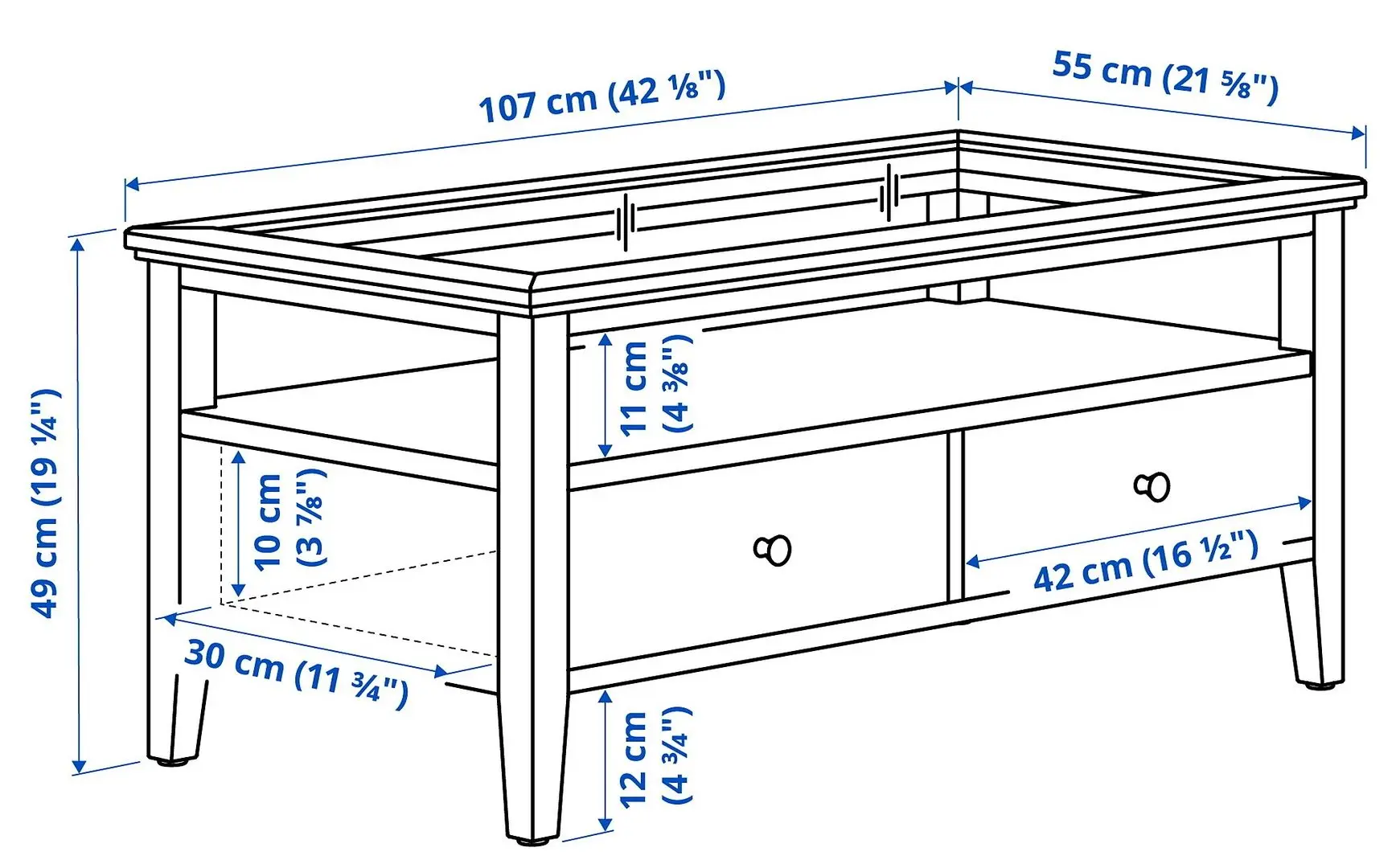 107 cm (42 ⅛")

55 cm (21 ⅝")

49 cm (19 ¼")

11 cm (4 ⅜")

10 cm (3 ⅞")

42 cm (16 ½")

30 cm (11 ¾")

12 cm (4 ¾")