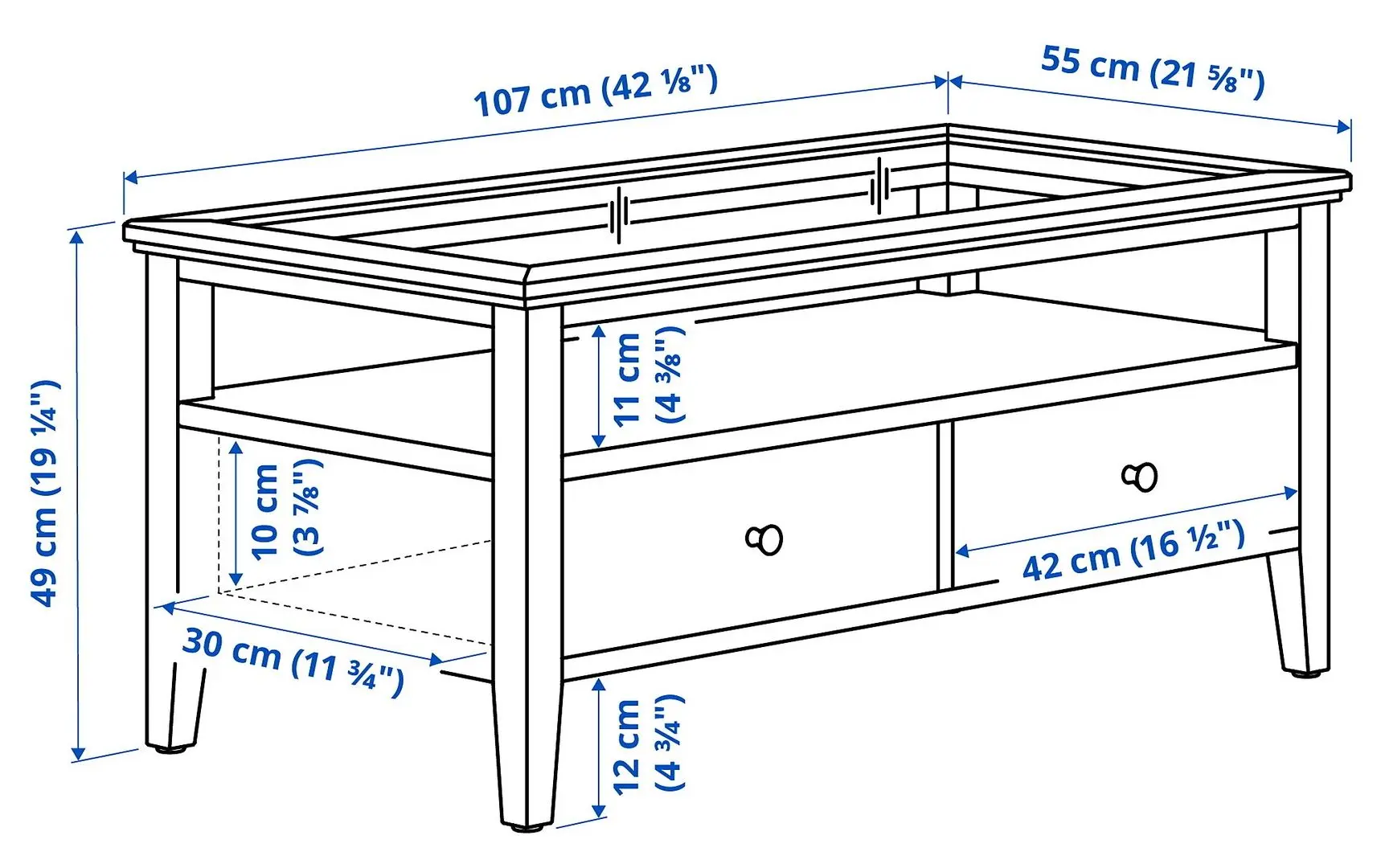 107 cm (42 ⅛")

55 cm (21 ⅝")

49 cm (19 ¼")

11 cm (4 ⅜")

10 cm (3 ⅞")

42 cm (16 ½")

30 cm (11 ¾")

12 cm (4 ¾")