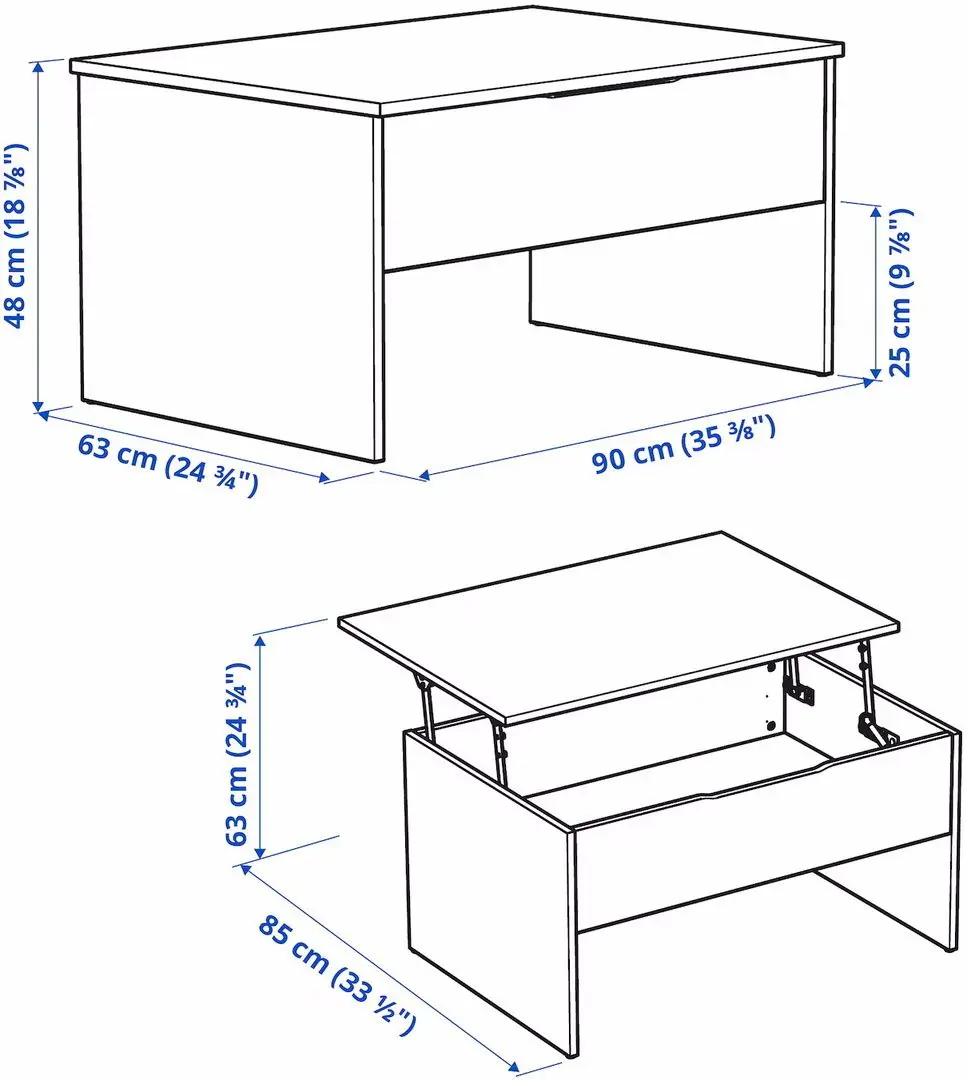 48 cm (18 ⅞")

25 cm (9 ⅞")

63 cm (24 ¾")

90 cm (35 ⅜")

63 cm (24 ¾")

85 cm (33 ½")