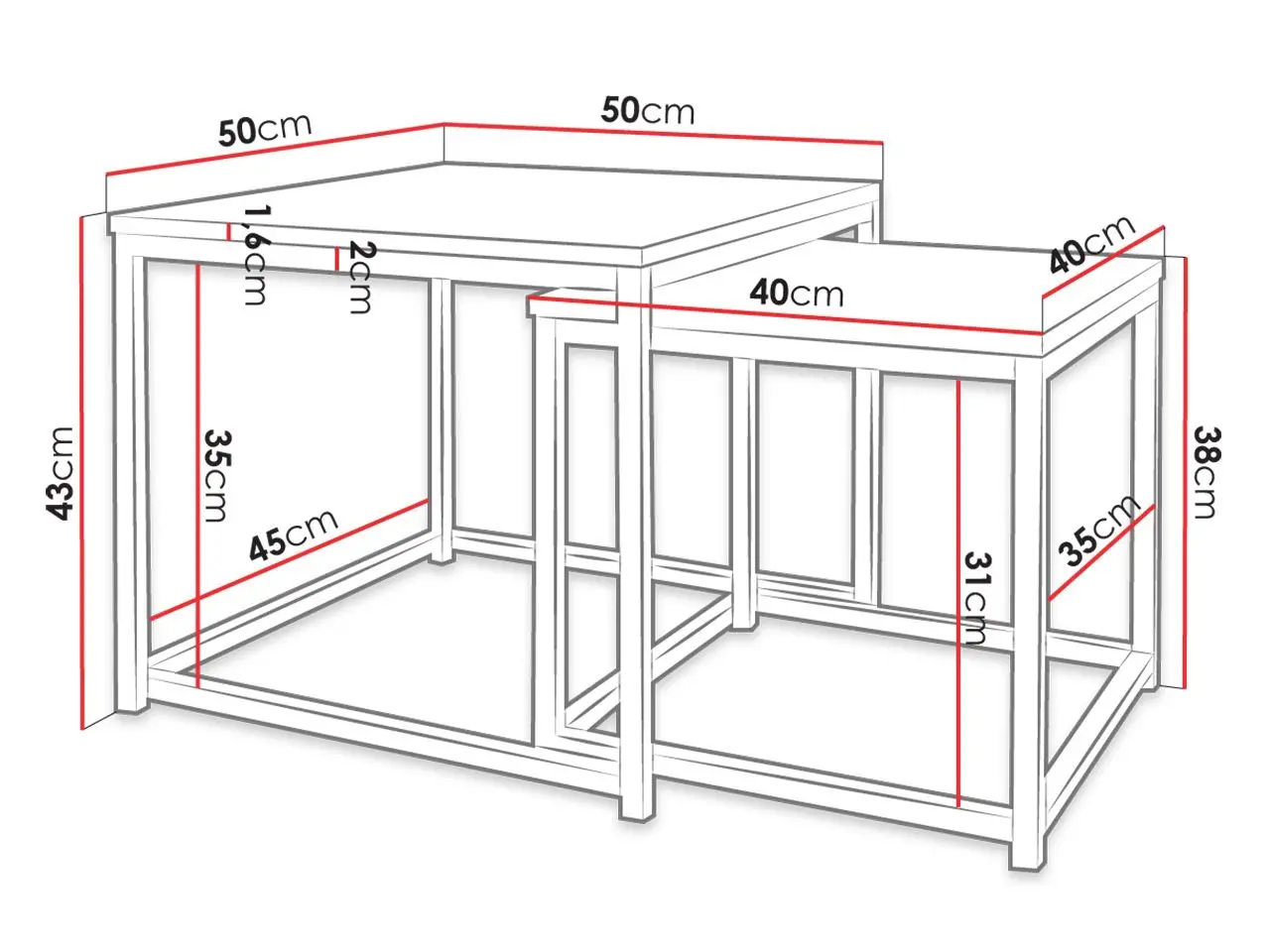 50cm
50cm
1,6cm
2cm
40cm
40cm
43cm
35cm
45cm
31cm
35cm
38cm