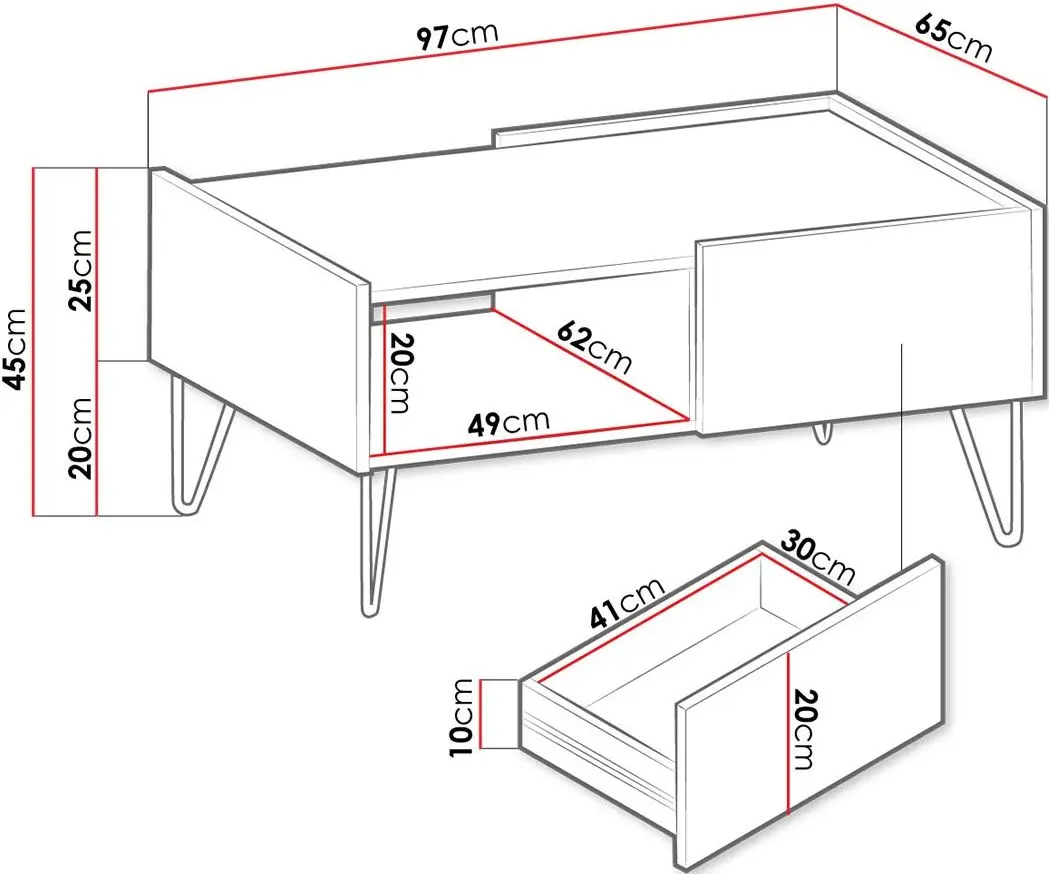 97cm
65cm
45cm
25cm
20cm
20cm
62cm
49cm
30cm
41cm
10cm
20cm